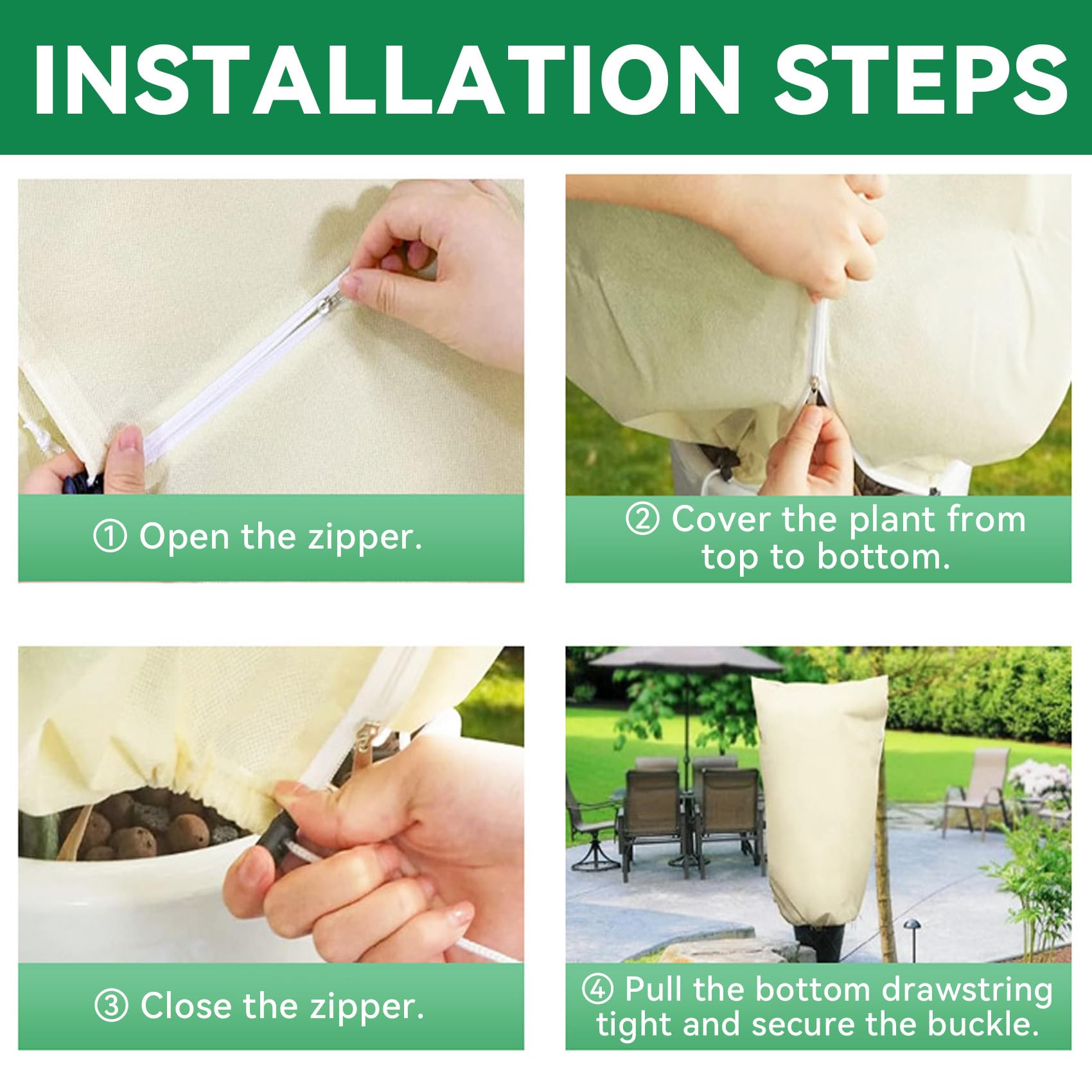 INSTALLATION STEPS

① Open the zipper.

② Cover the plant from top to bottom.

③ Close the zipper.

④ Pull the bottom drawstring tight and secure the buckle.