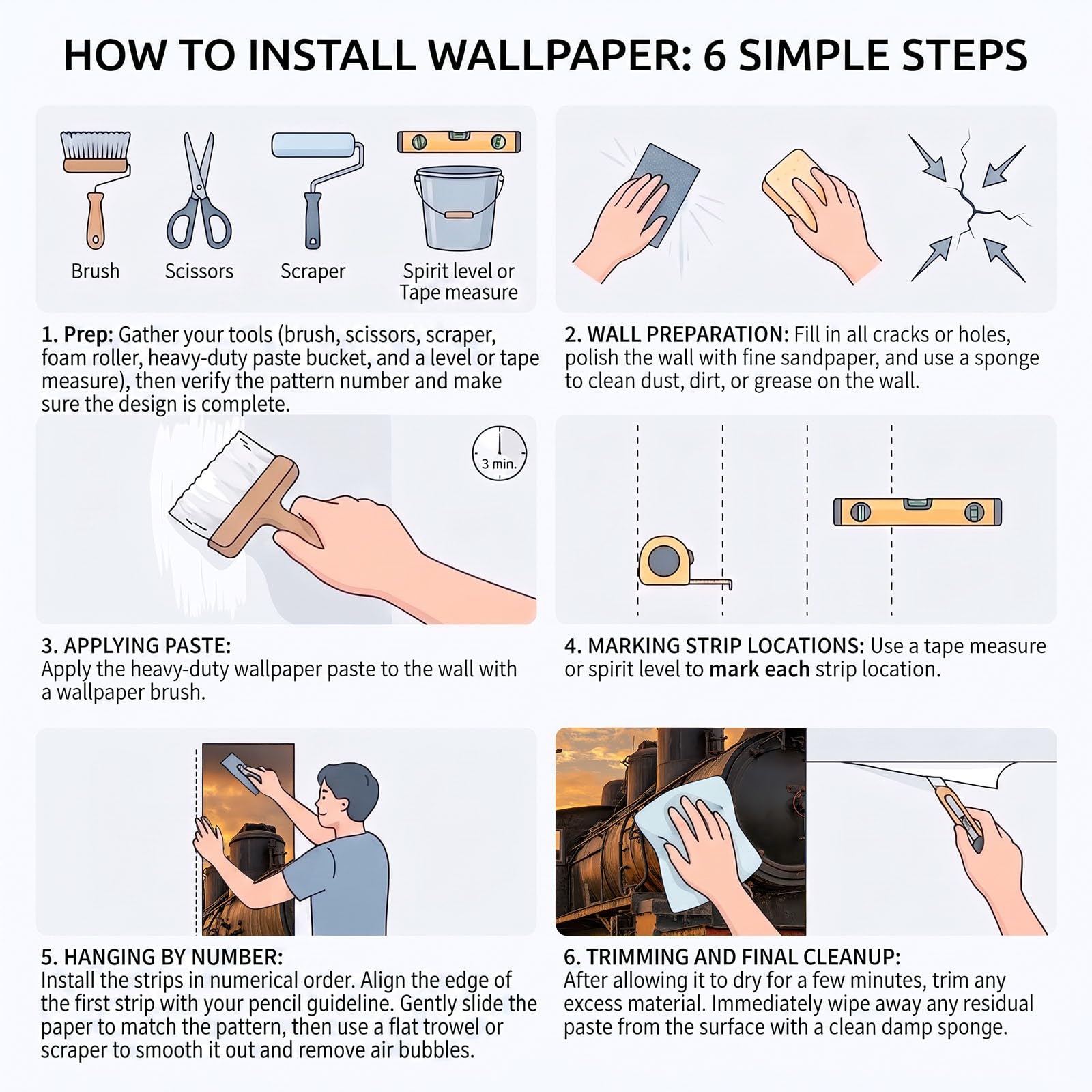 HOW TO INSTALL WALLPAPER: 6 SIMPLE STEPS

Brush

Scissors

Scraper

Spirit level or Tape measure

1. Prep: Gather your tools (brush, scissors, scraper, foam roller, heavy-duty paste bucket, and a level or tape measure), then verify the pattern number and make sure the design is complete.

2. WALL PREPARATION: Fill in all cracks or holes, polish the wall with fine sandpaper, and use a sponge to clean dust, dirt, or grease on the wall.

3 min.

3. APPLYING PASTE:
Apply the heavy-duty wallpaper paste to the wall with a wallpaper brush.

4. MARKING STRIP LOCATIONS: Use a tape measure or spirit level to mark each strip location.

5. HANGING BY NUMBER:
Install the strips in numerical order. Align the edge of the first strip with your pencil guideline. Gently slide the paper to match the pattern, then use a flat trowel or scraper to smooth it out and remove air bubbles.

6. TRIMMING AND FINAL CLEANUP:
After allowing it to dry for a few minutes, trim any excess material. Immediately wipe away any residual paste from the surface with a clean damp sponge.