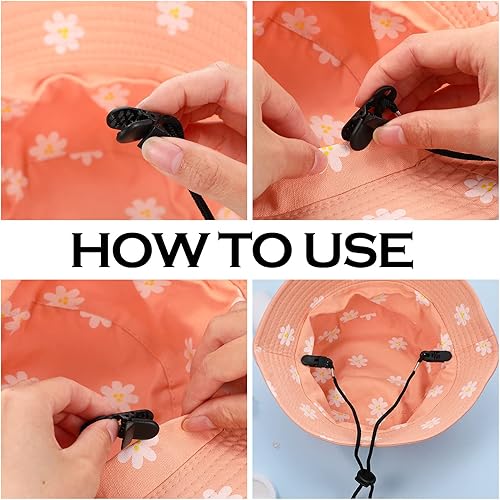 HOW TO USE