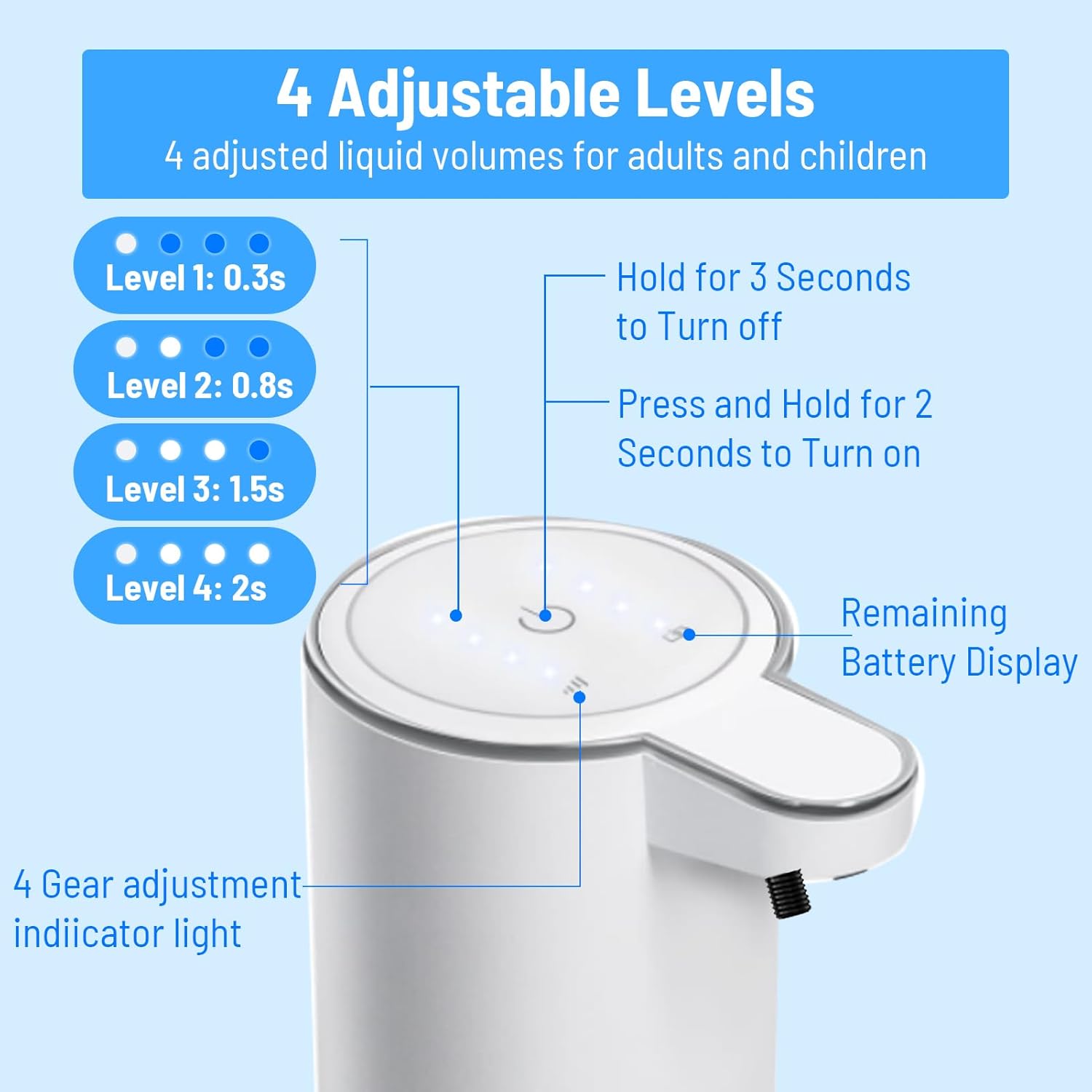 4 Adjustable Levels
4 adjusted liquid volumes for adults and children

Level 1: 0.3s

Level 2: 0.8s

Level 3: 1.5s

Level 4: 2s

Hold for 3 Seconds to Turn off

Press and Hold for 2 Seconds to Turn on

Remaining Battery Display

4 Gear adjustment indiicator light