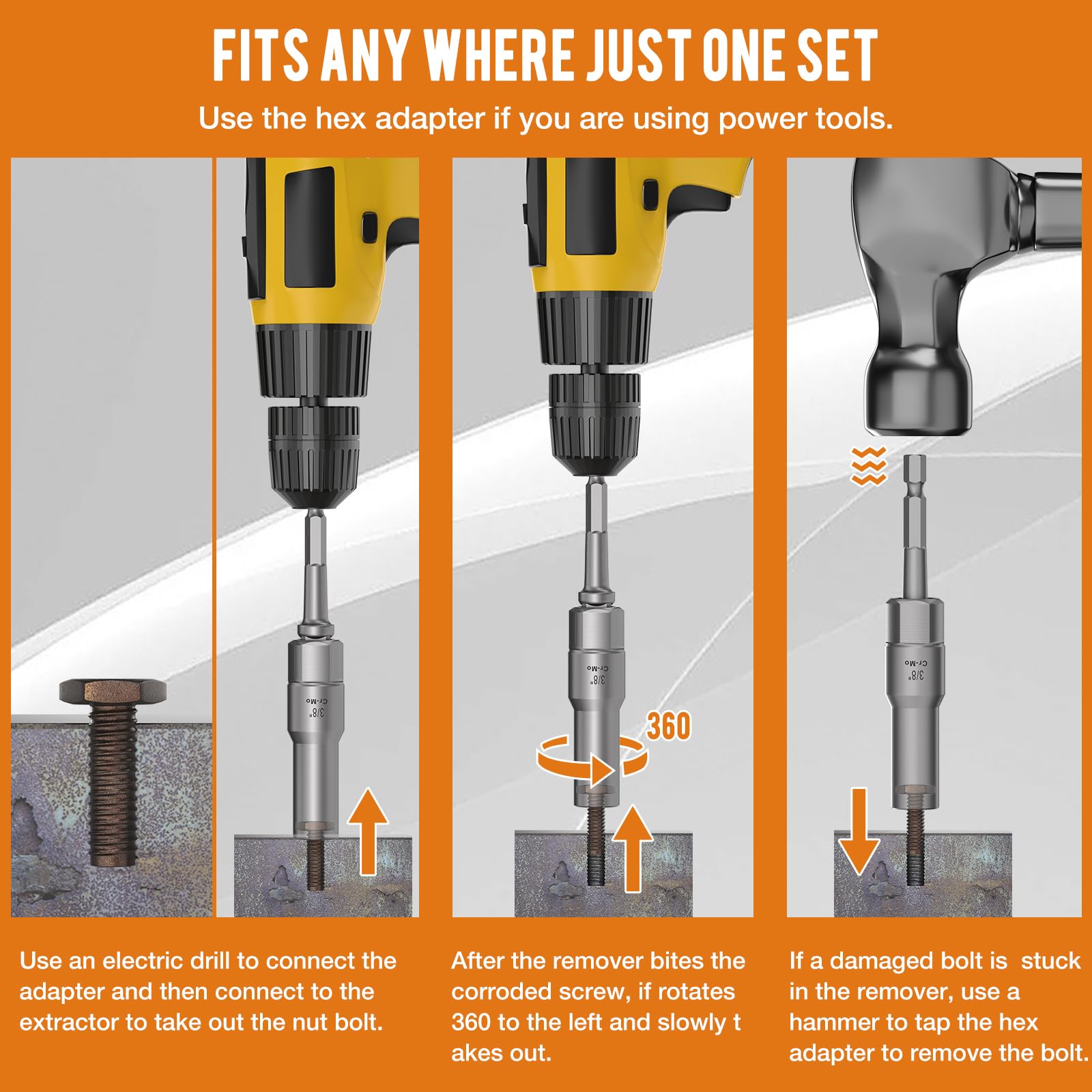 FITS ANY WHERE JUST ONE SET

Use the hex adapter if you are using power tools.

Cr-Mo
3/8"

Cr-Mo
3/8"

360

Cr-Mo
3/8"

Use an electric drill to connect the adapter and then connect to the extractor to take out the nut bolt.

After the remover bites the corroded screw, if rotates 360 to the left and slowly t akes out.

If a damaged bolt is stuck in the remover, use a hammer to tap the hex adapter to remove the bolt.