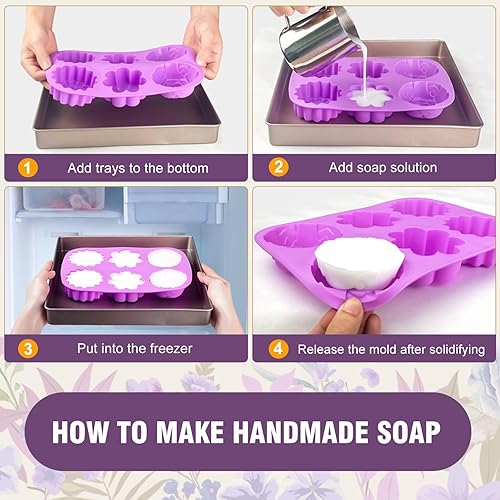 1 Add trays to the bottom

2 Add soap solution

3 Put into the freezer

4 Release the mold after solidifying

HOW TO MAKE HANDMADE SOAP