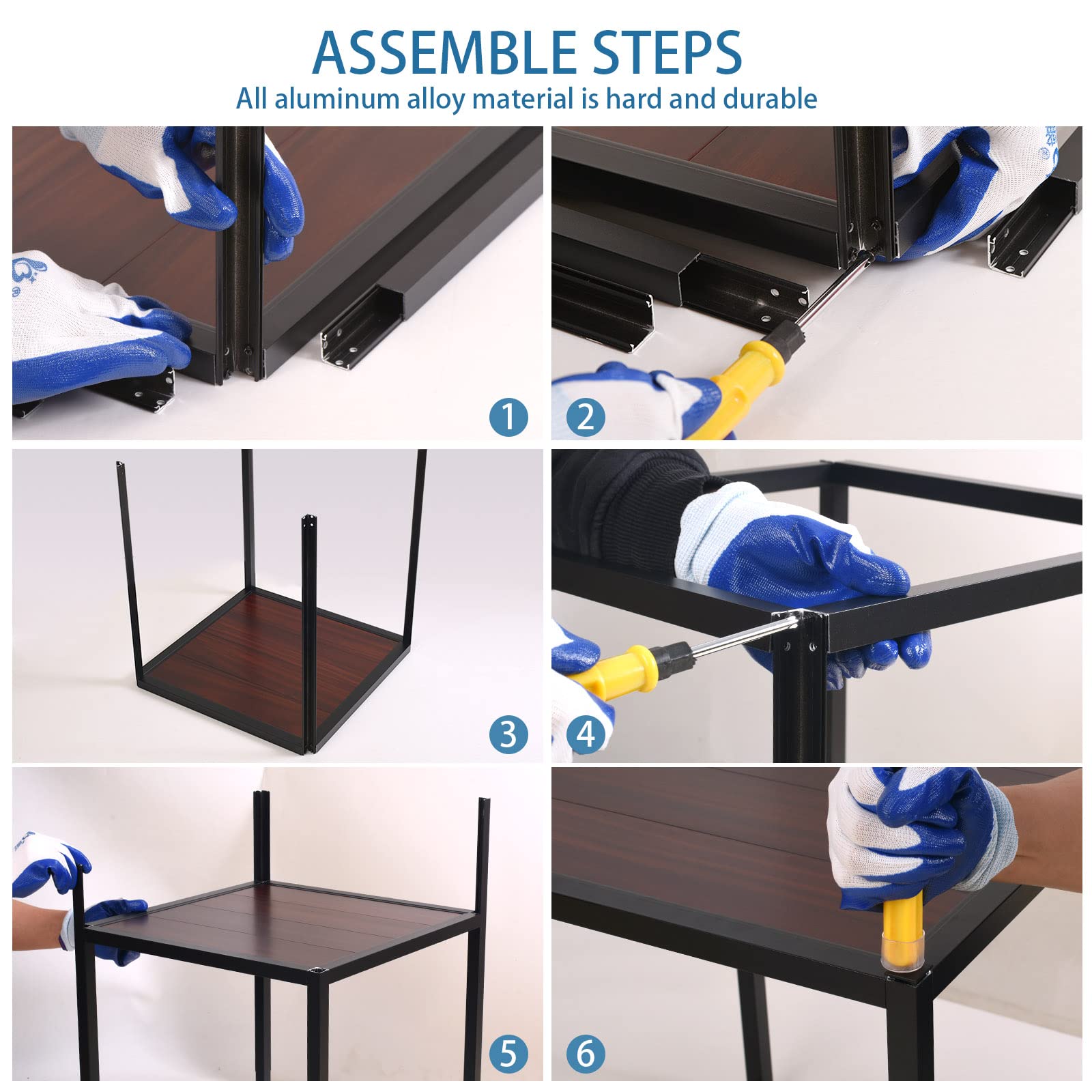 ASSEMBLE STEPS
All aluminum alloy material is hard and durable

1

2

3

4

5

6