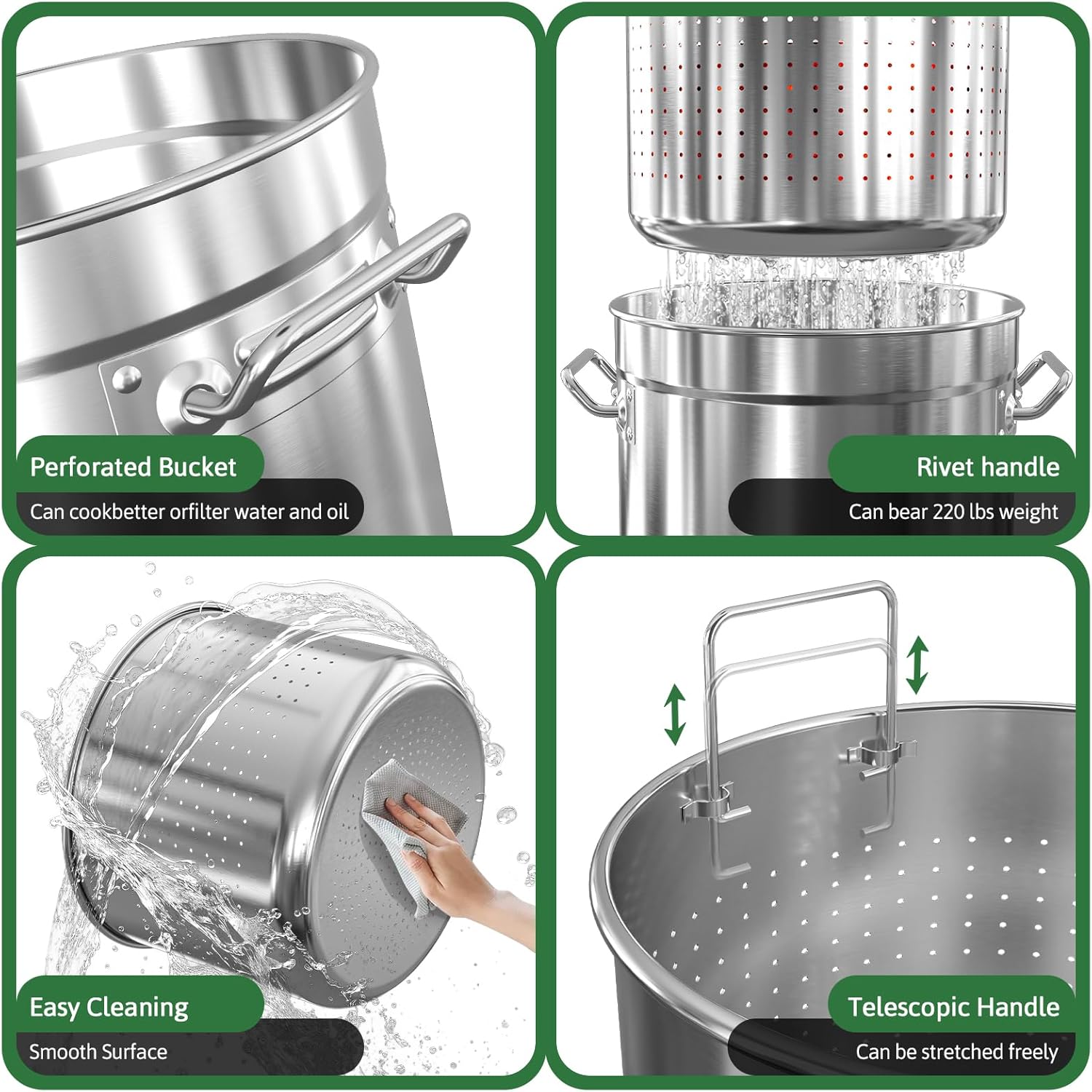 Perforated Bucket

Can cookbetter orfilter water and oil

Rivet handle

Can bear 220 lbs weight

Easy Cleaning

Smooth Surface

Telescopic Handle

Can be stretched freely