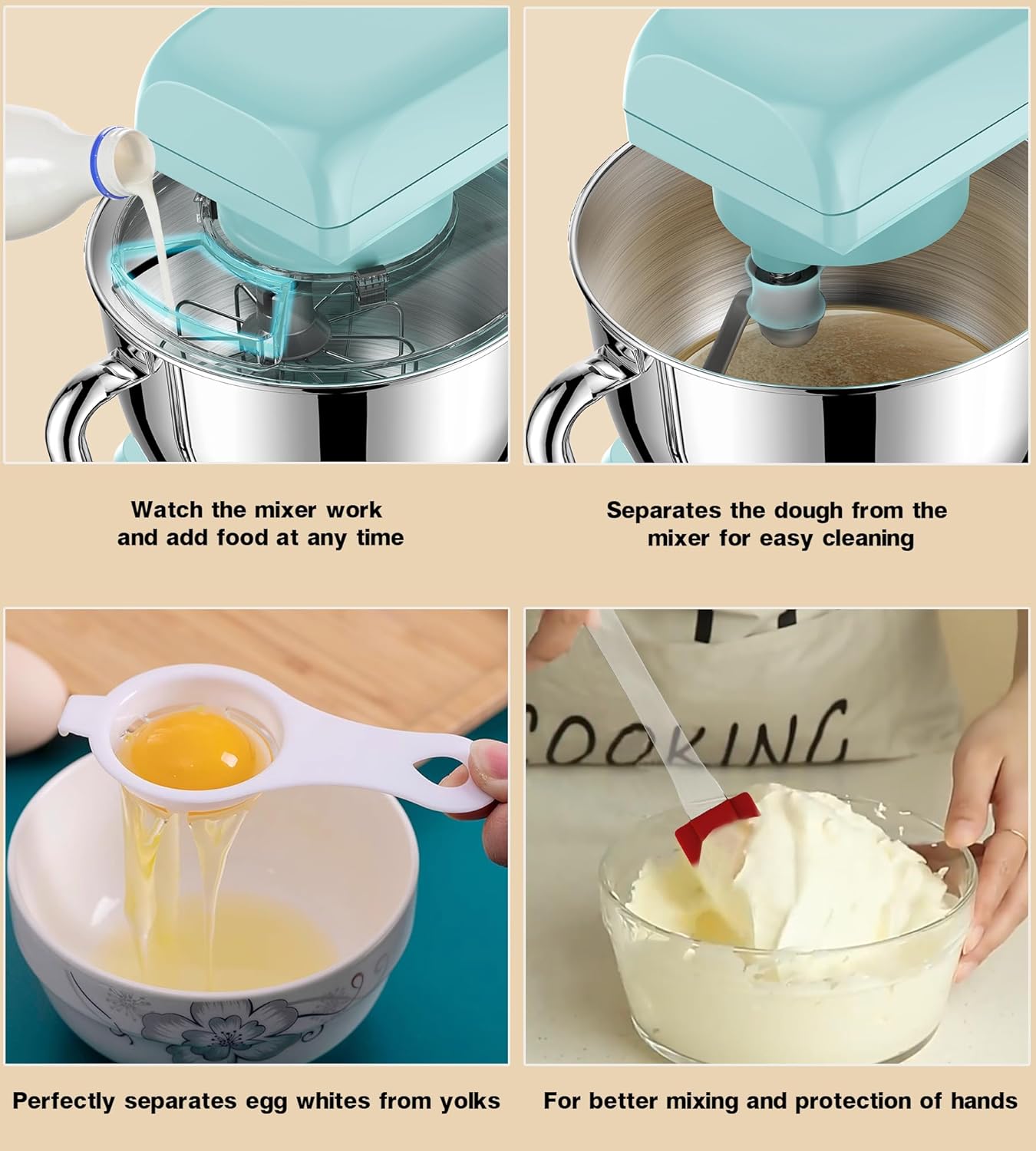 Watch the mixer work and add food at any time

Separates the dough from the mixer for easy cleaning

COOKING

Perfectly separates egg whites from yolks

For better mixing and protection of hands