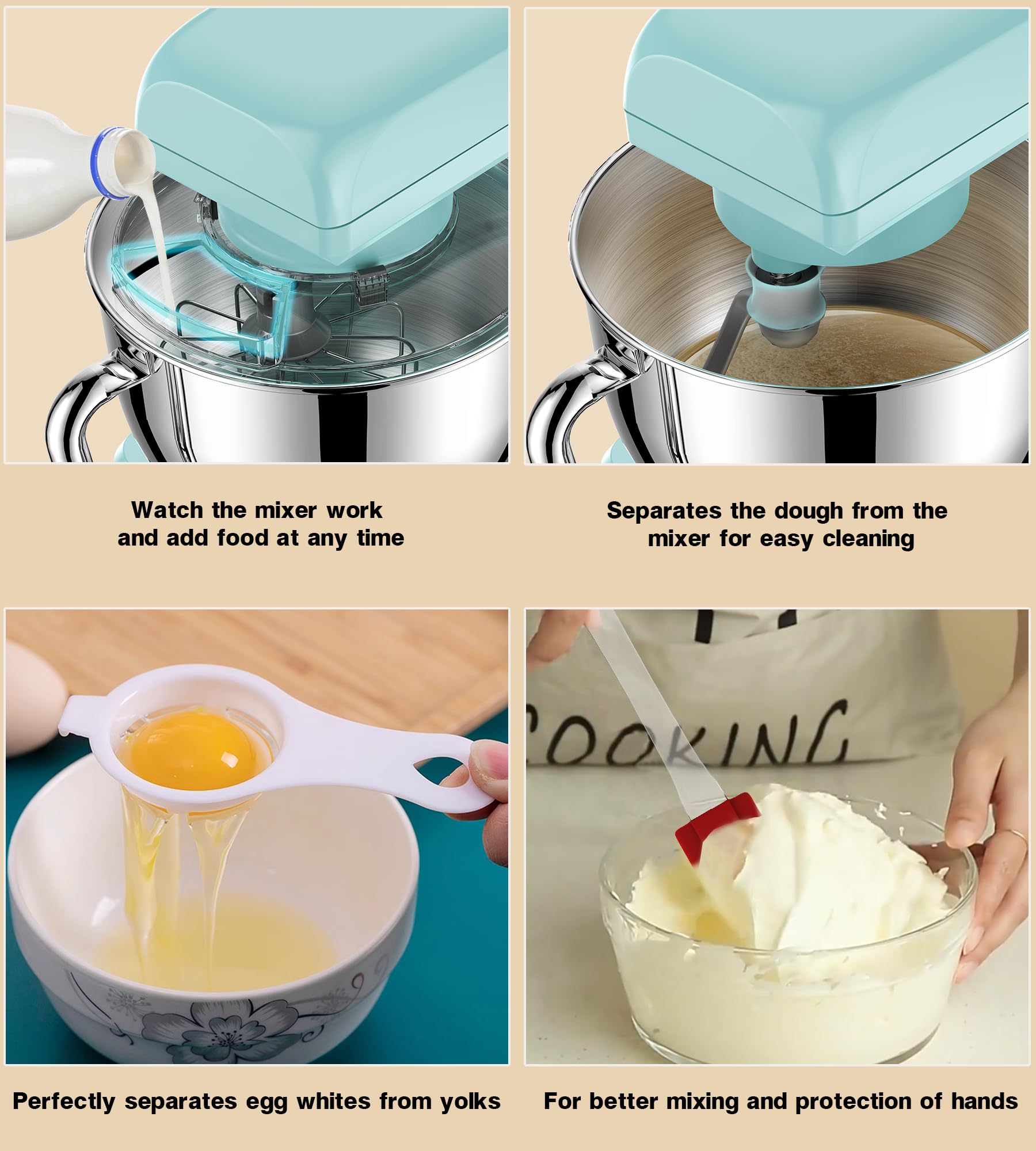 Watch the mixer work and add food at any time

Separates the dough from the mixer for easy cleaning

COOKING

Perfectly separates egg whites from yolks

For better mixing and protection of hands