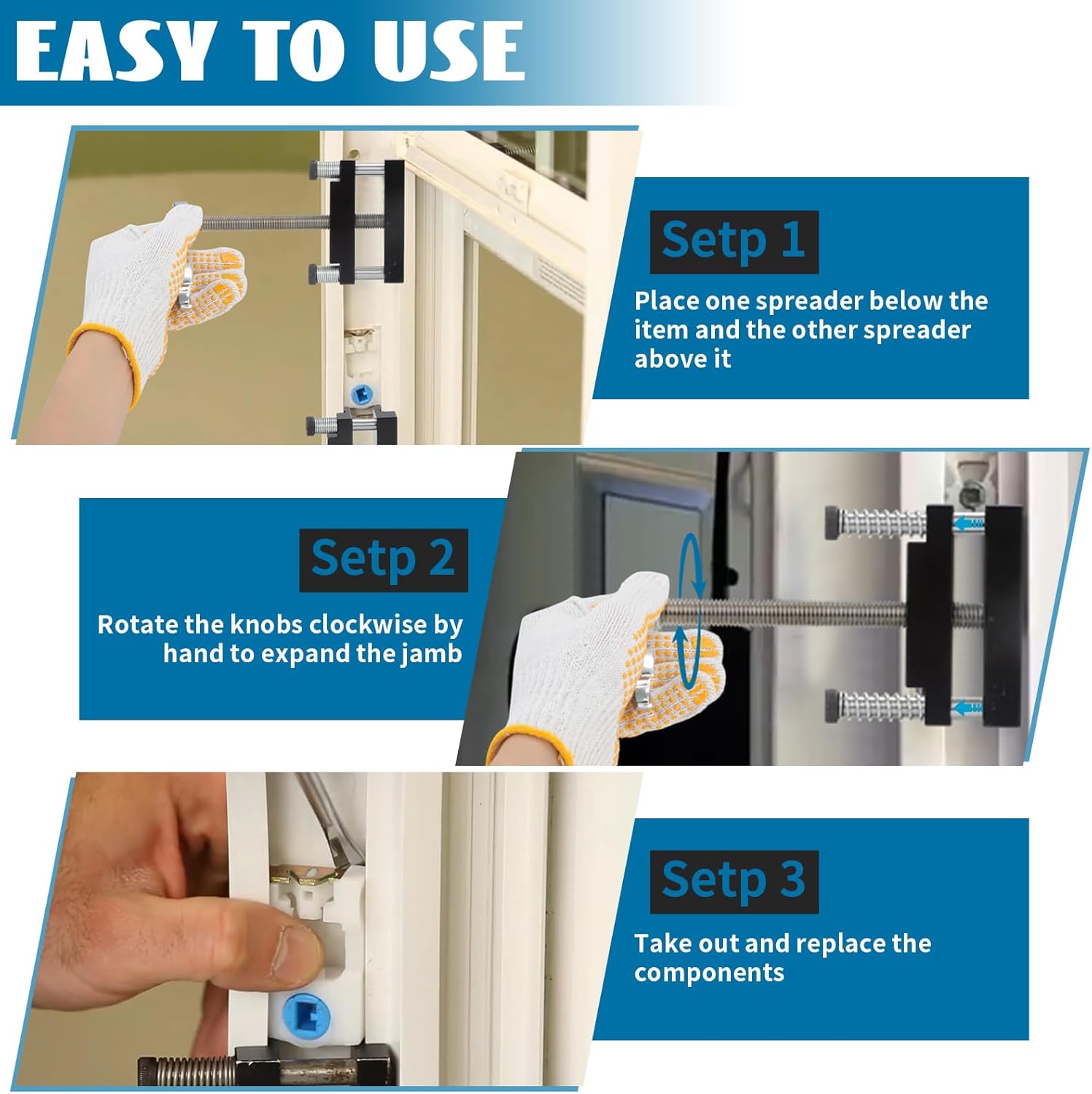 EASY TO USE

Setp 1

Place one spreader below the item and the other spreader above it

Setp 2

Rotate the knobs clockwise by hand to expand the jamb

Setp 3

Take out and replace the components