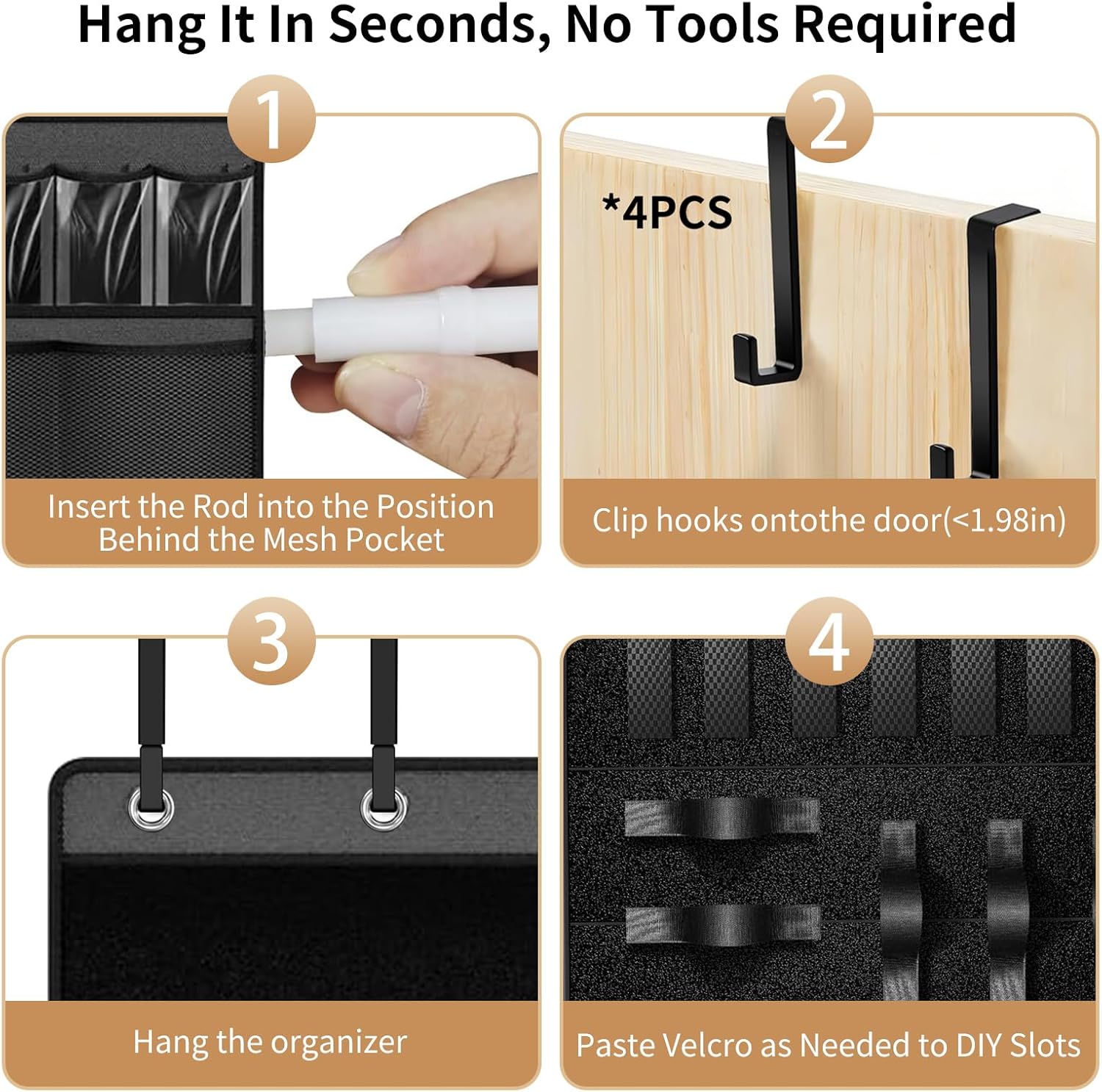 Hang It In Seconds, No Tools Required

1

Insert the Rod into the Position Behind the Mesh Pocket

2

*4PCS

Clip hooks ontothe door(<1.98in)

3

Hang the organizer

4

Paste Velcro as Needed to DIY Slots