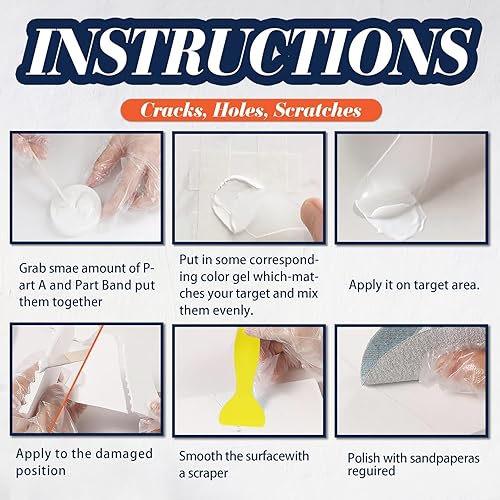 INSTRUCTIONS

Cracks, Holes, Scratches

Grab smae amount of Part A and Part Band put them together

Put in some corresponding color gel which-matches your target and mix them evenly.

Apply it on target area.

Apply to the damaged position

Smooth the surfacewith a scraper

Polish with sandpaperas reguired