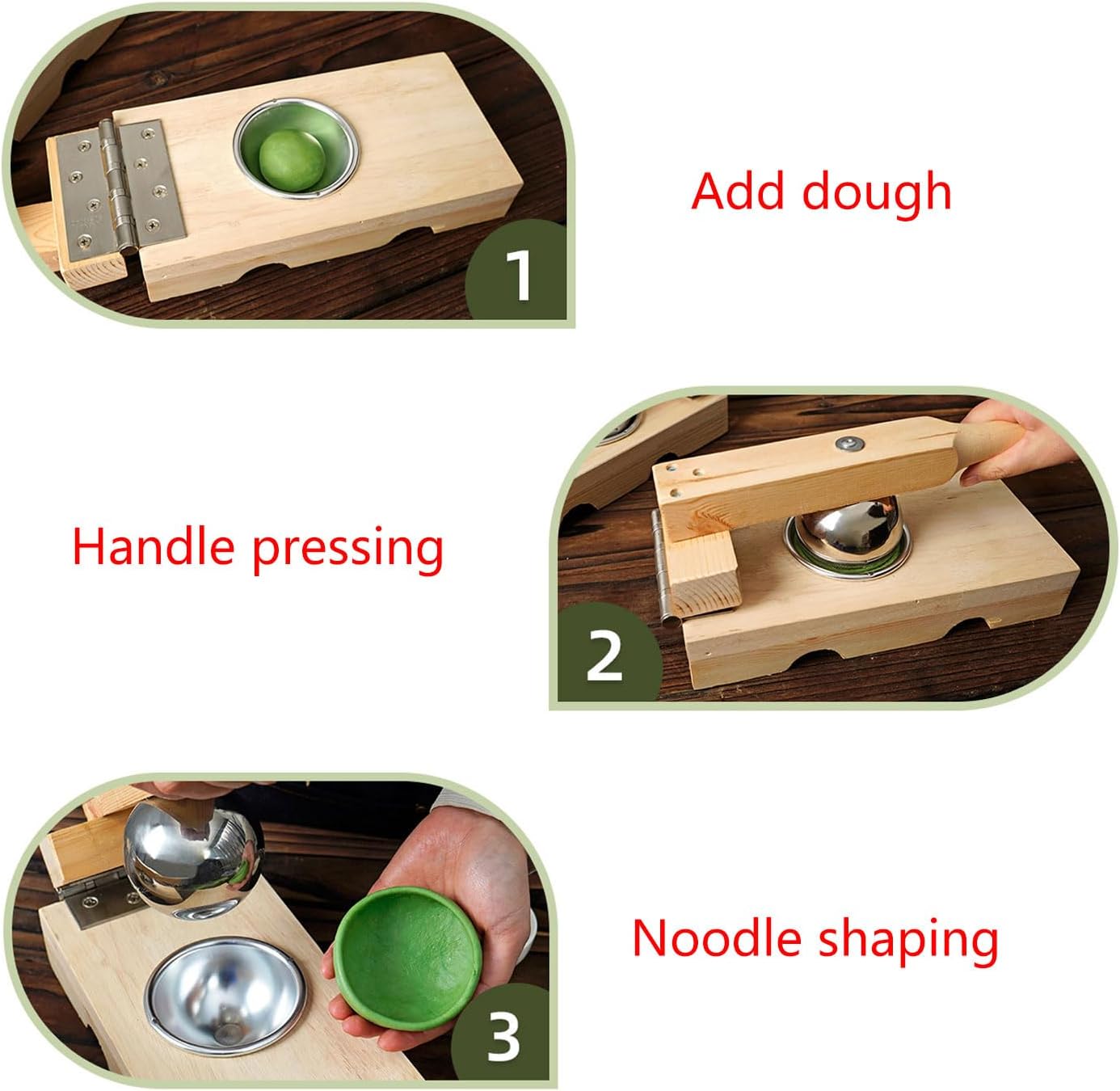 1

Add dough

Handle pressing

2

3

Noodle shaping