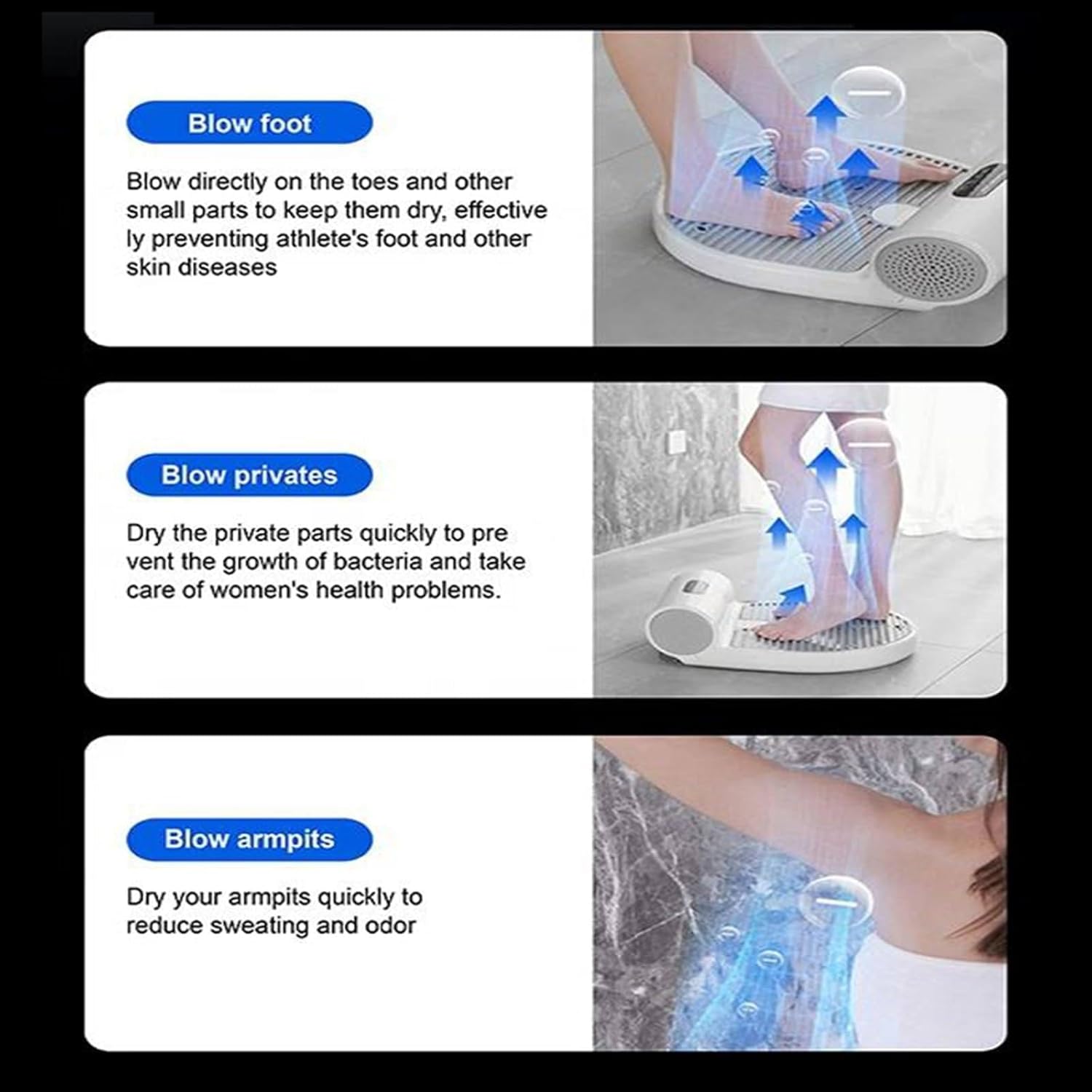 Blow foot

Blow directly on the toes and other small parts to keep them dry, effective ly preventing athlete's foot and other skin diseases

Blow privates

Dry the private parts quickly to pre vent the growth of bacteria and take care of women's health problems.

Blow armpits

Dry your armpits quickly to reduce sweating and odor