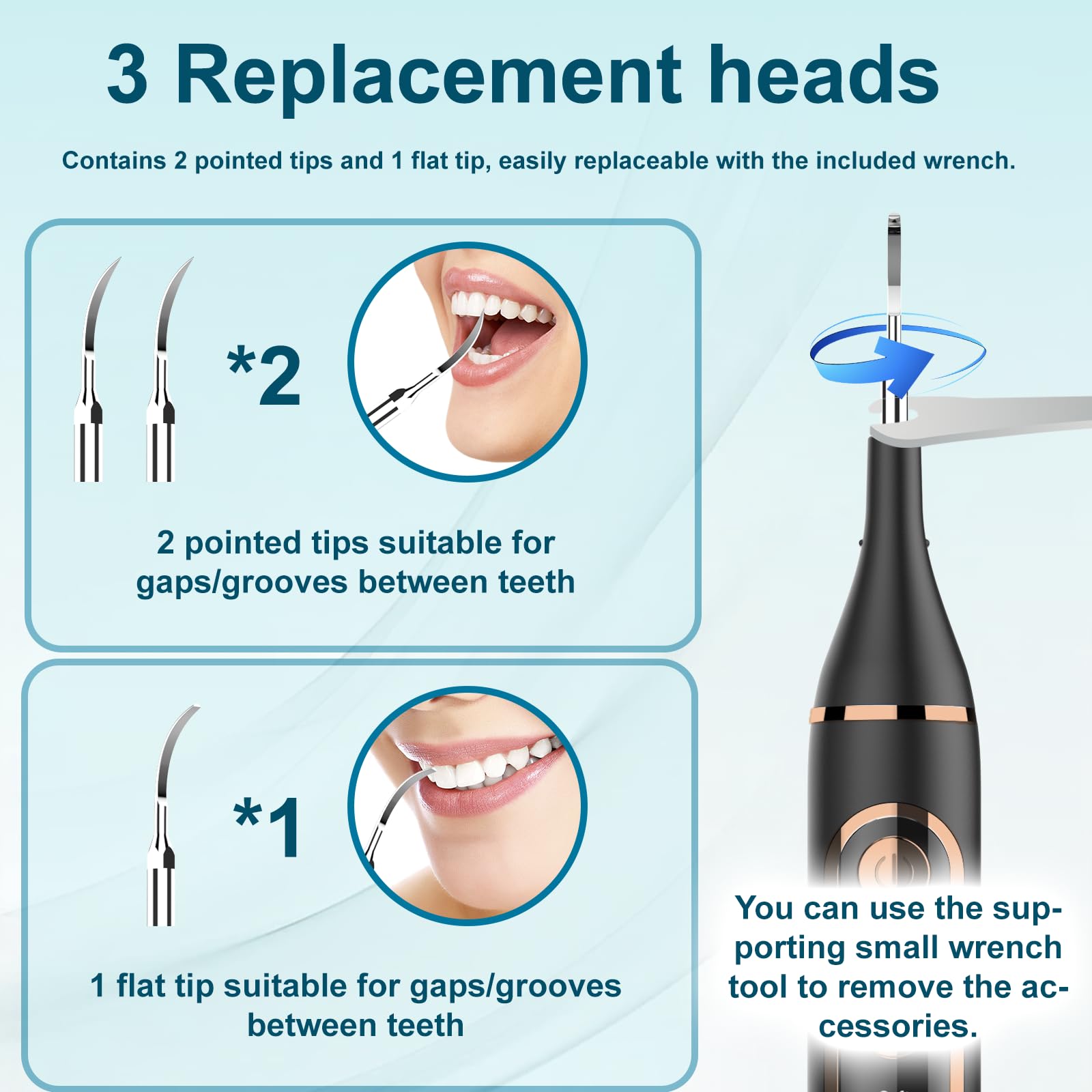 3 Replacement heads

Contains 2 pointed tips and 1 flat tip, easily replaceable with the included wrench.

*2

2 pointed tips suitable for gaps/grooves between teeth

*1

1 flat tip suitable for gaps/grooves between teeth

You can use the supporting small wrench tool to remove the accessories.