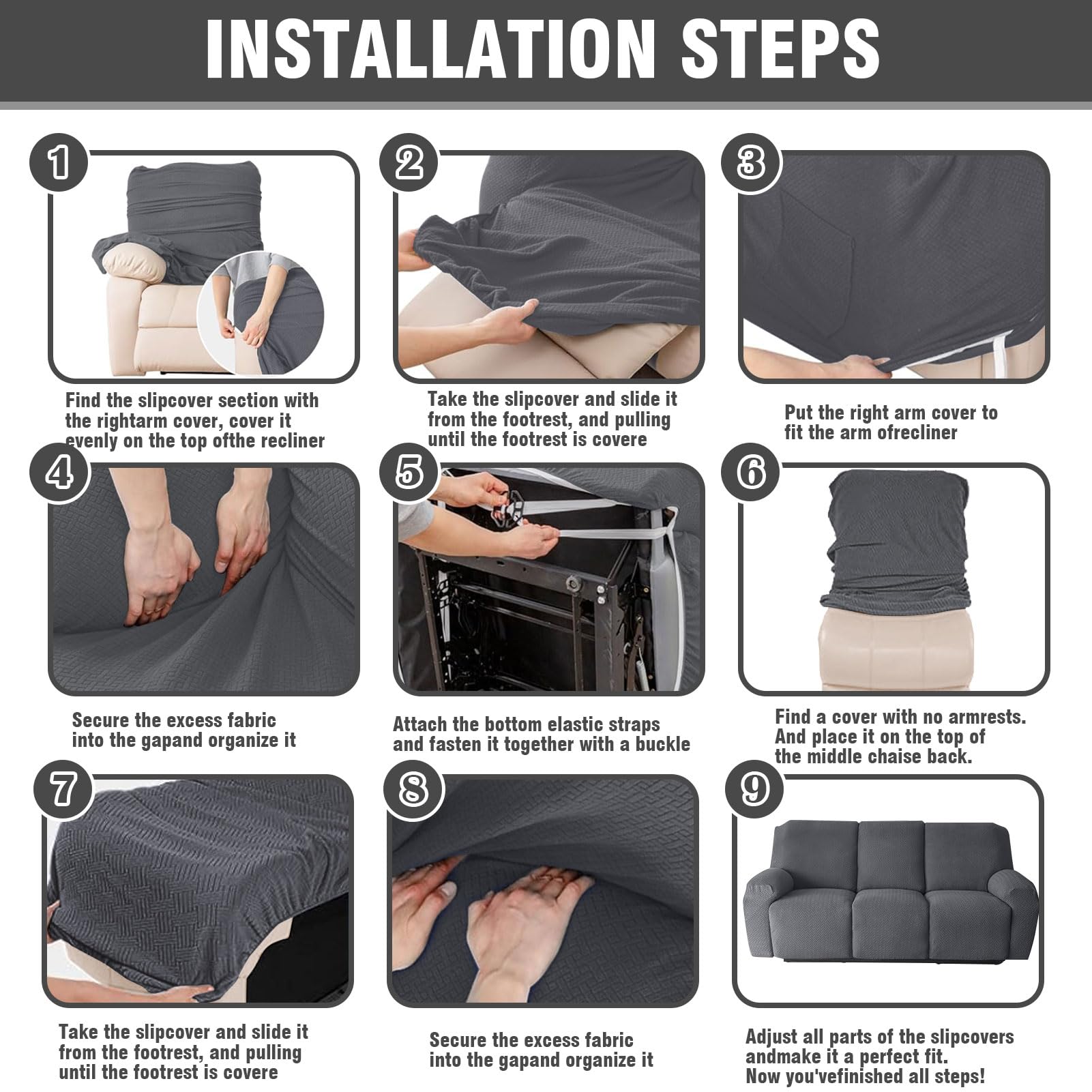 INSTALLATION STEPS

1

Find the slipcover section with the rightarm cover, cover it evenly on the top ofthe recliner

2

Take the slipcover and slide it from the footrest, and pulling until the footrest is covere

3

Put the right arm cover to fit the arm ofrecliner

4

Secure the excess fabric into the gapand organize it

5

Attach the bottom elastic straps and fasten it together with a buckle

6

Find a cover with no armrests. And place it on the top of the middle chaise back.

7

Take the slipcover and slide it from the footrest, and pulling until the footrest is covere

8

Secure the excess fabric into the gapand organize it

9

Adjust all parts of the slipcovers andmake it a perfect fit. Now you'vefinished all steps!