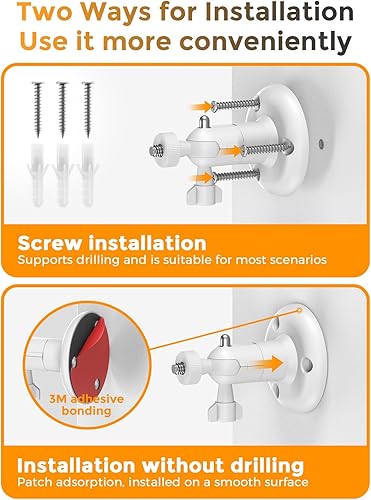 Two Ways for Installation
Use it more conveniently

Screw installation
Supports drilling and is suitable for most scenarios

3M adhesive bonding

Installation without drilling
Patch adsorption, installed on a smooth surface