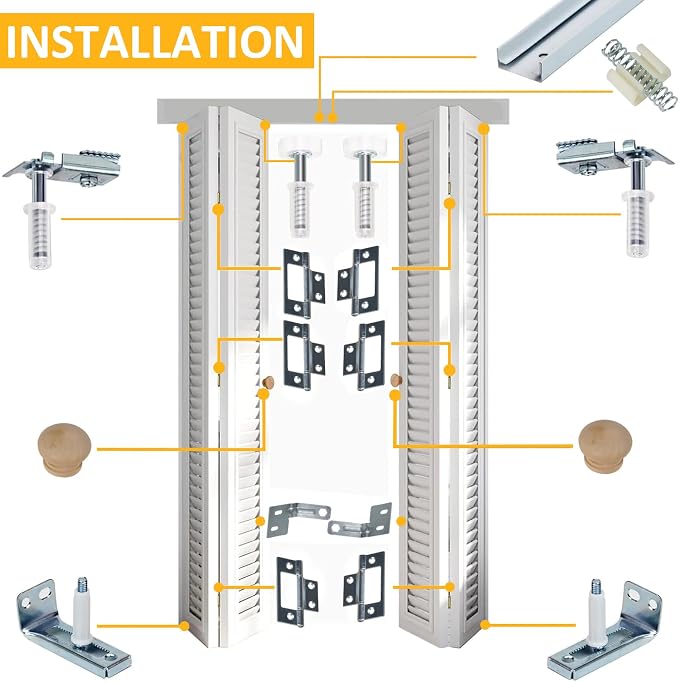 INSTALLATION