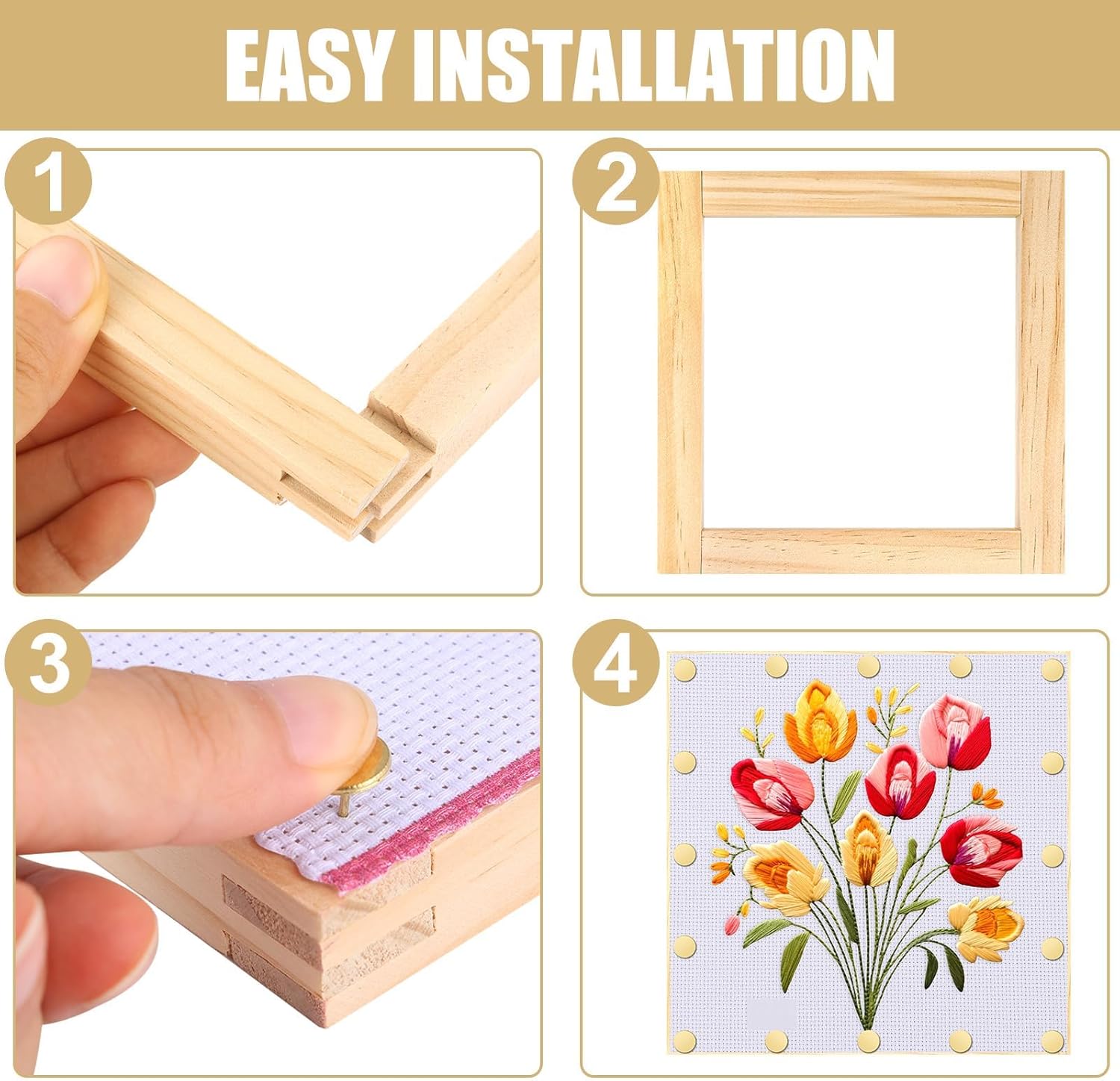 EASY INSTALLATION

1

2

3

4