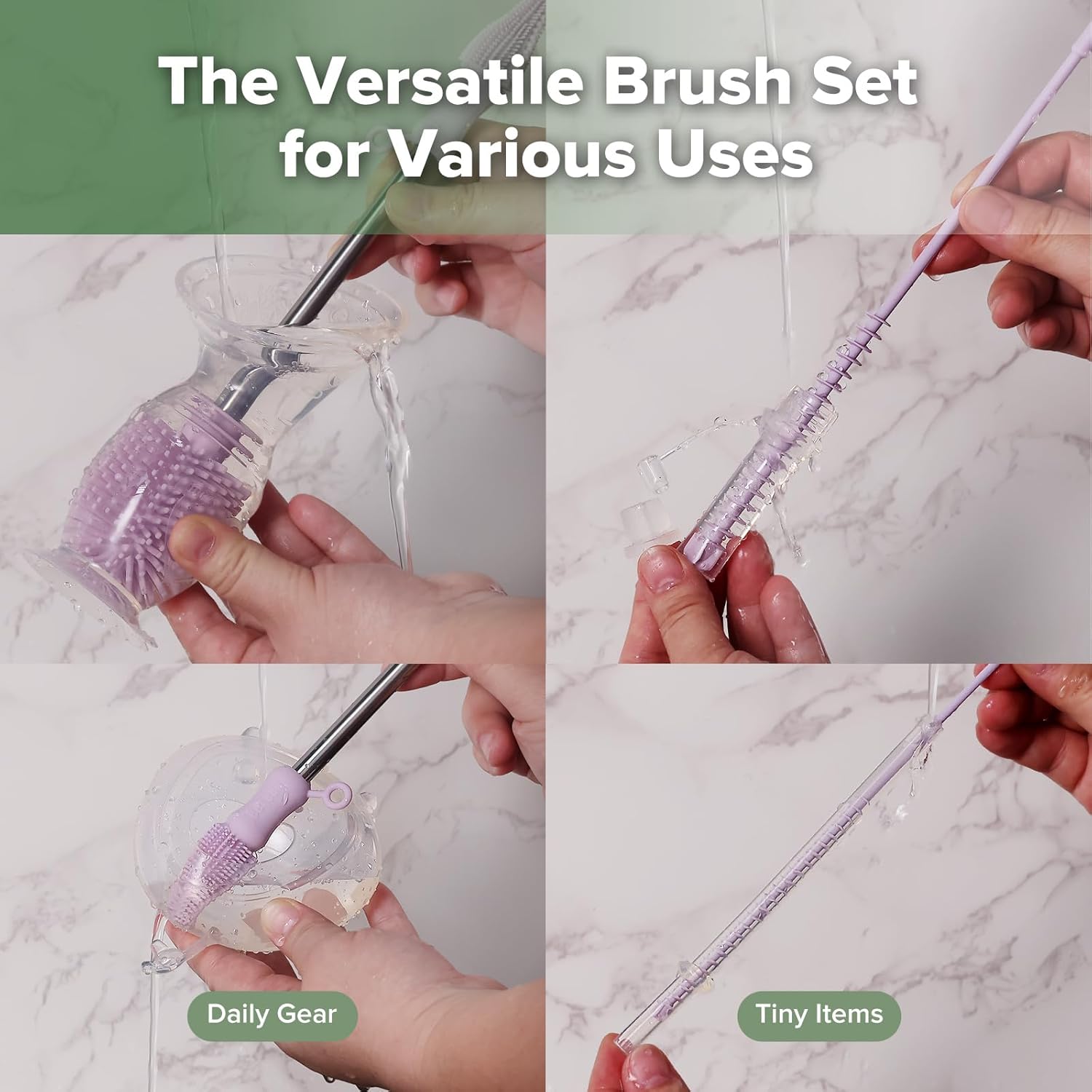 The Versatile Brush Set for Various Uses

Daily Gear

Tiny Items