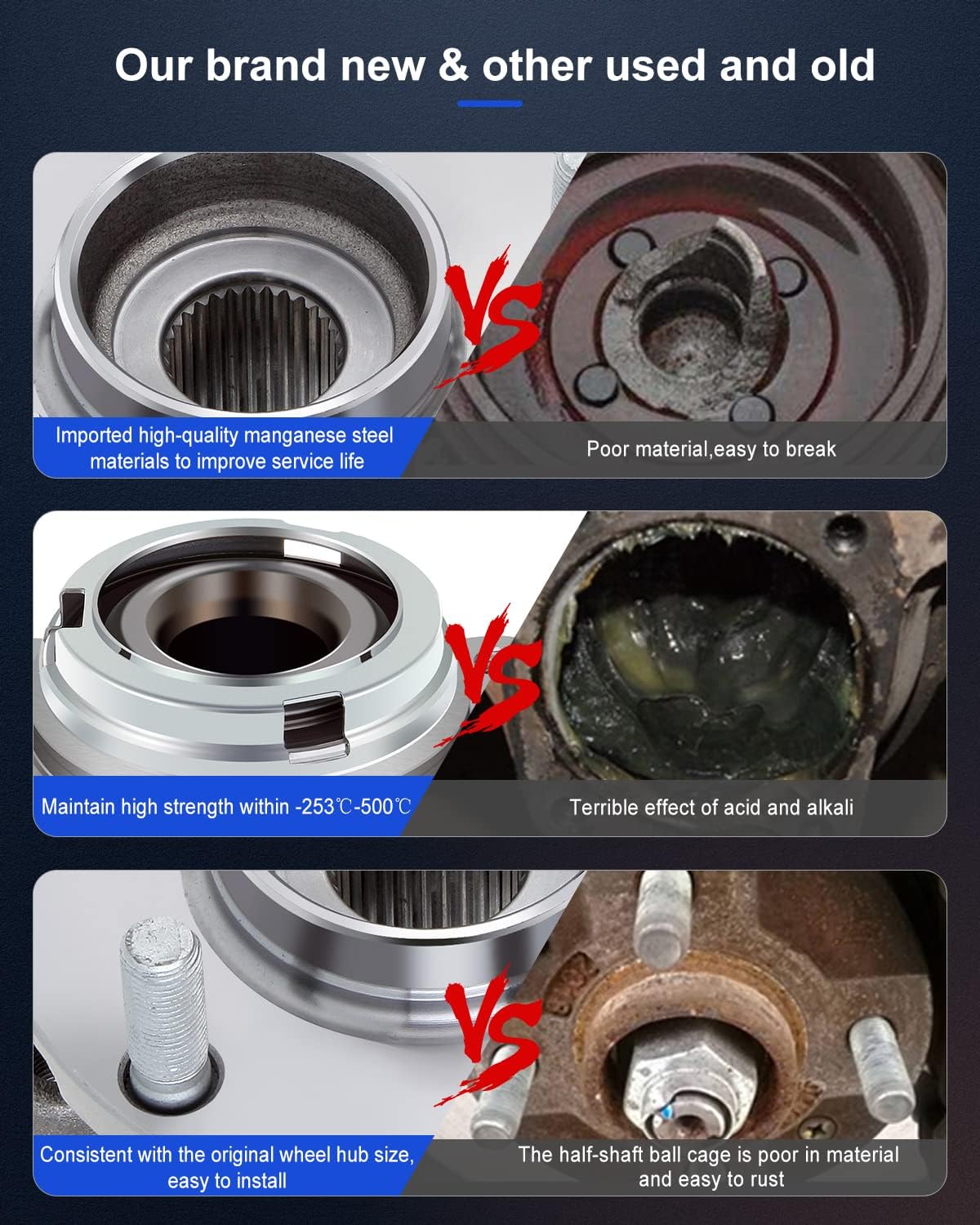 Our brand new & other used and old

VS

Imported high-quality manganese steel materials to improve service life

Poor material,easy to break

VS

Maintain high strength within -253℃-500℃

Terrible effect of acid and alkali

VS

Consistent with the original wheel hub size, easy to install

The half-shaft ball cage is poor in material and easy to rust