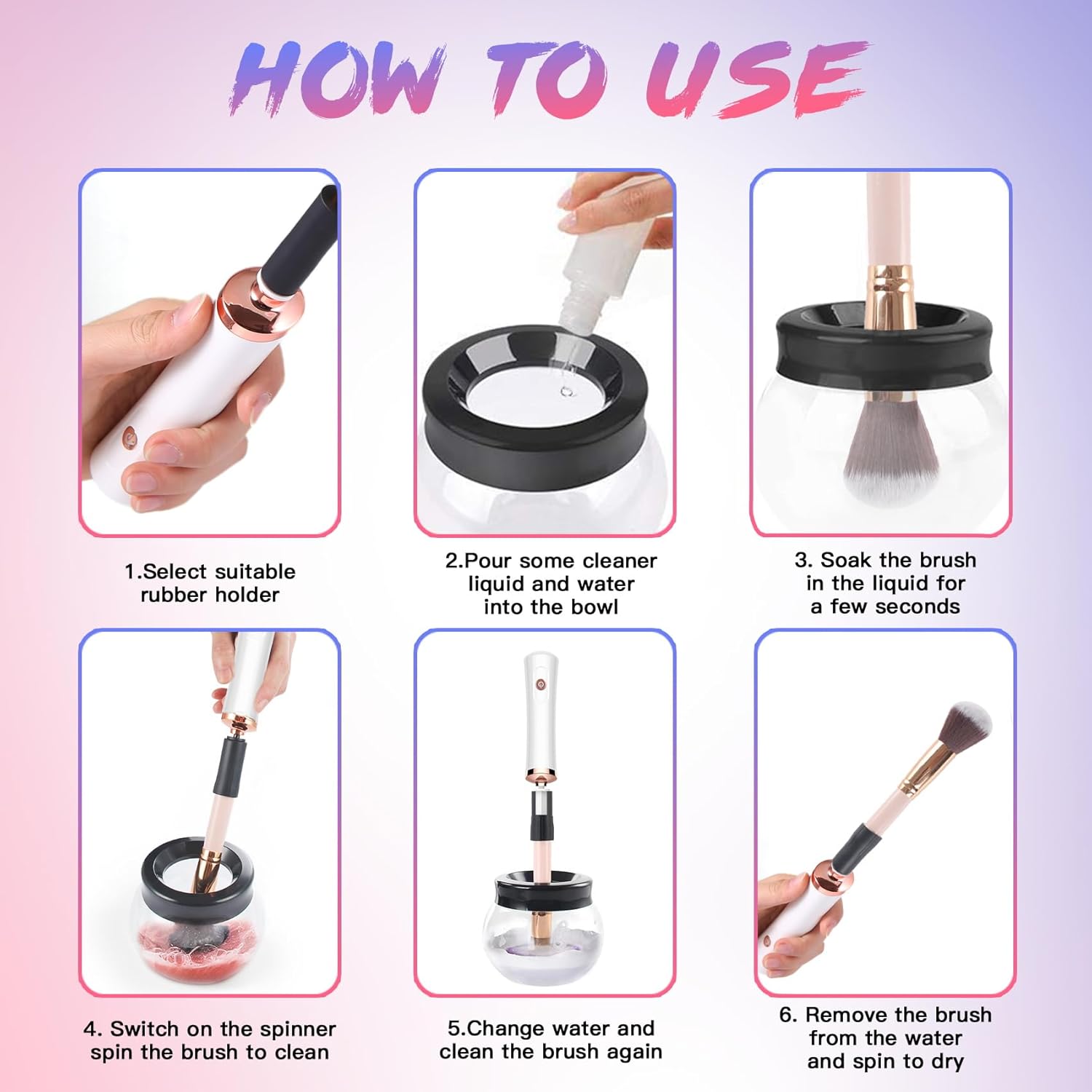 HOW TO USE

1.Select suitable rubber holder

2.Pour some cleaner liquid and water into the bowl

3. Soak the brush in the liquid for a few seconds

4. Switch on the spinner spin the brush to clean

5.Change water and clean the brush again

6. Remove the brush from the water and spin to dry