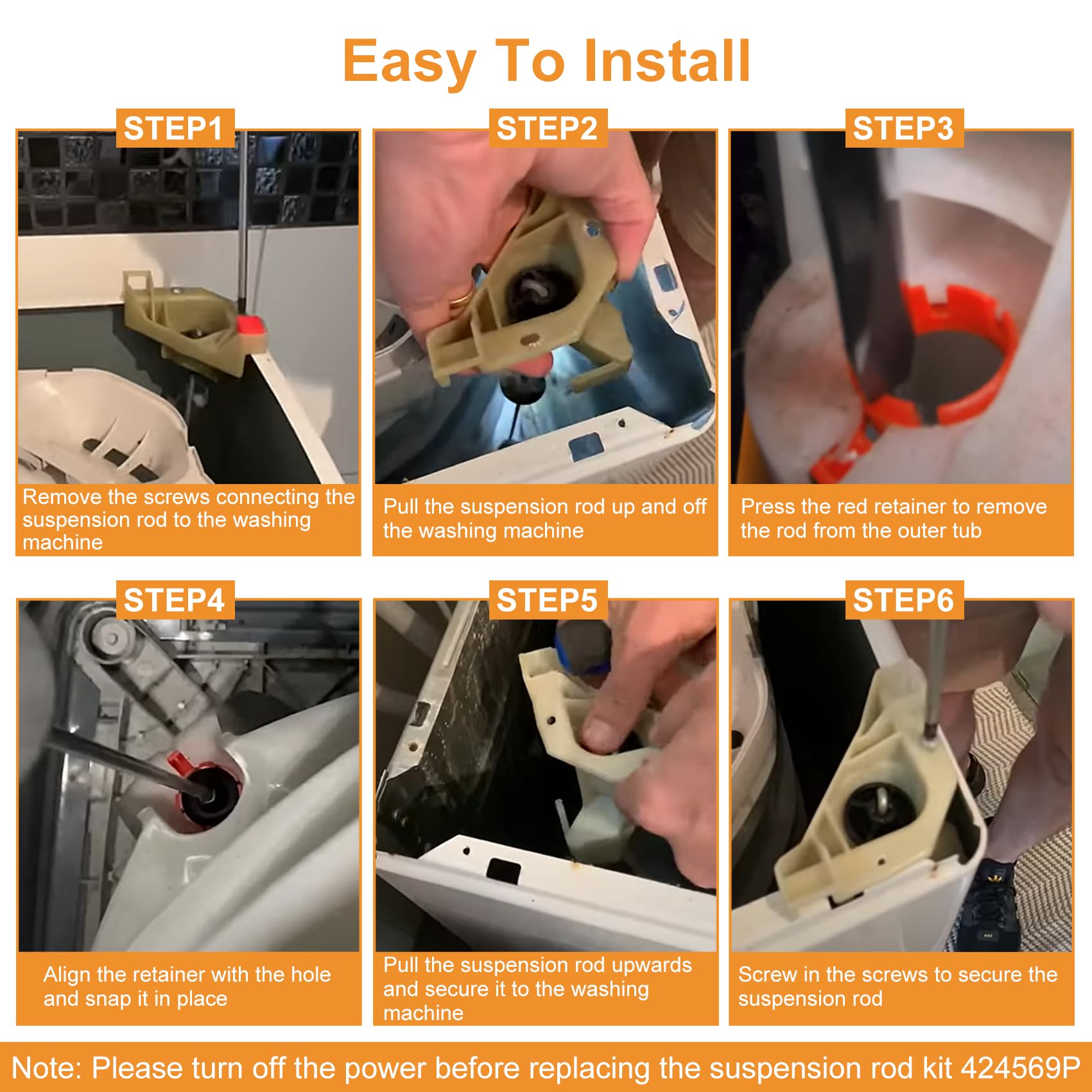 Easy To Install

STEP1

Remove the screws connecting the suspension rod to the washing machine

STEP2

Pull the suspension rod up and off the washing machine

STEP3

Press the red retainer to remove the rod from the outer tub

STEP4

Align the retainer with the hole and snap it in place

STEP5

Pull the suspension rod upwards and secure it to the washing machine

STEP6

Screw in the screws to secure the suspension rod

Note: Please turn off the power before replacing the suspension rod kit 424569P