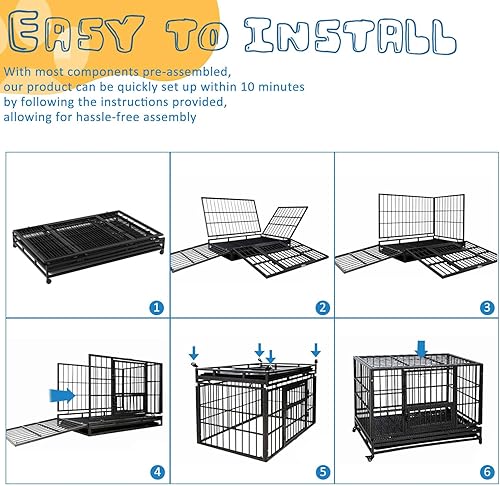 EASY TO INSTALL

With most components pre-assembled, our product can be quickly set up within 10 minutes by following the instructions provided, allowing for hassle-free assembly

1

2

3

4

5

6