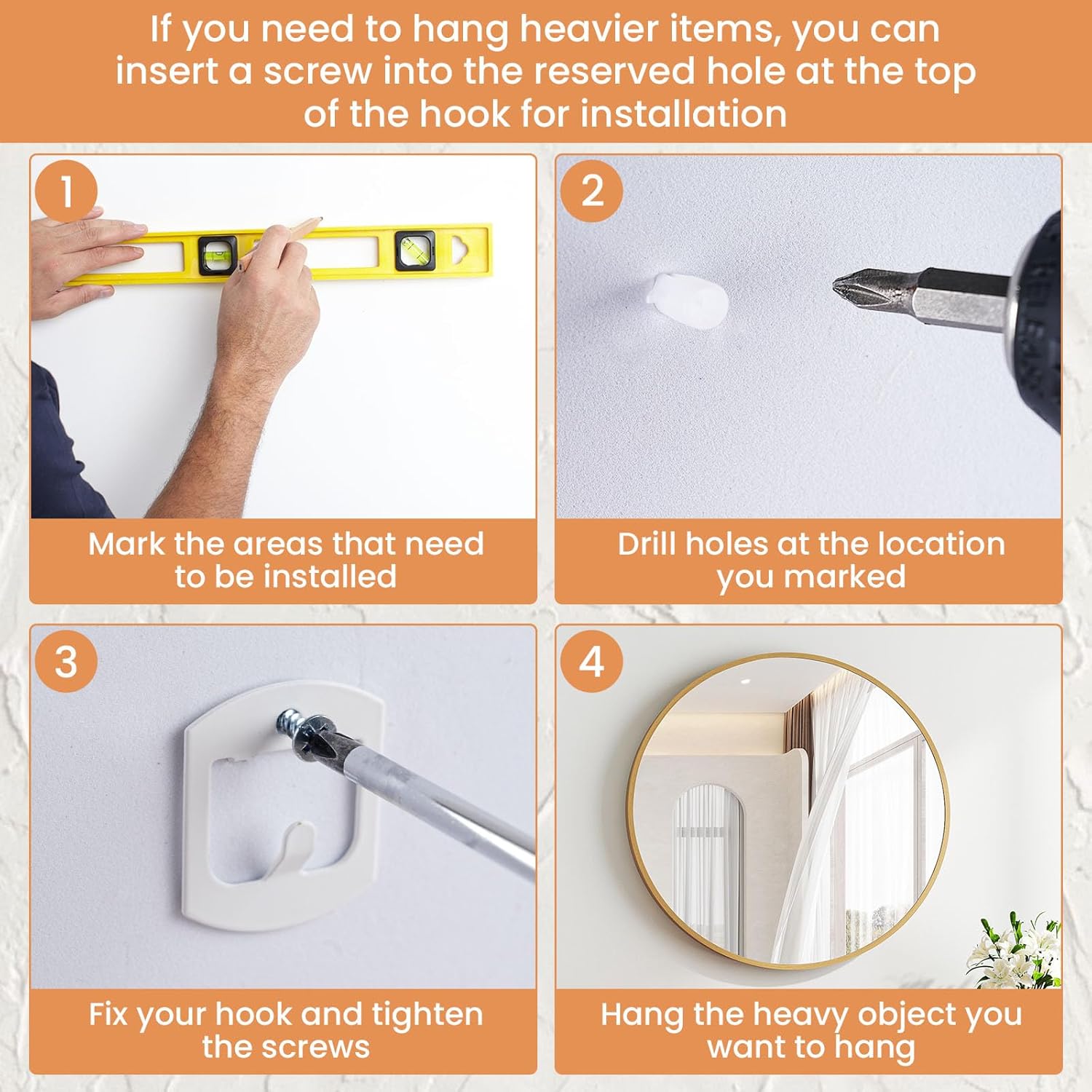 If you need to hang heavier items, you can insert a screw into the reserved hole at the top of the hook for installation

1

Mark the areas that need to be installed

2

Drill holes at the location you marked

3

Fix your hook and tighten the screws

4

Hang the heavy object you want to hang