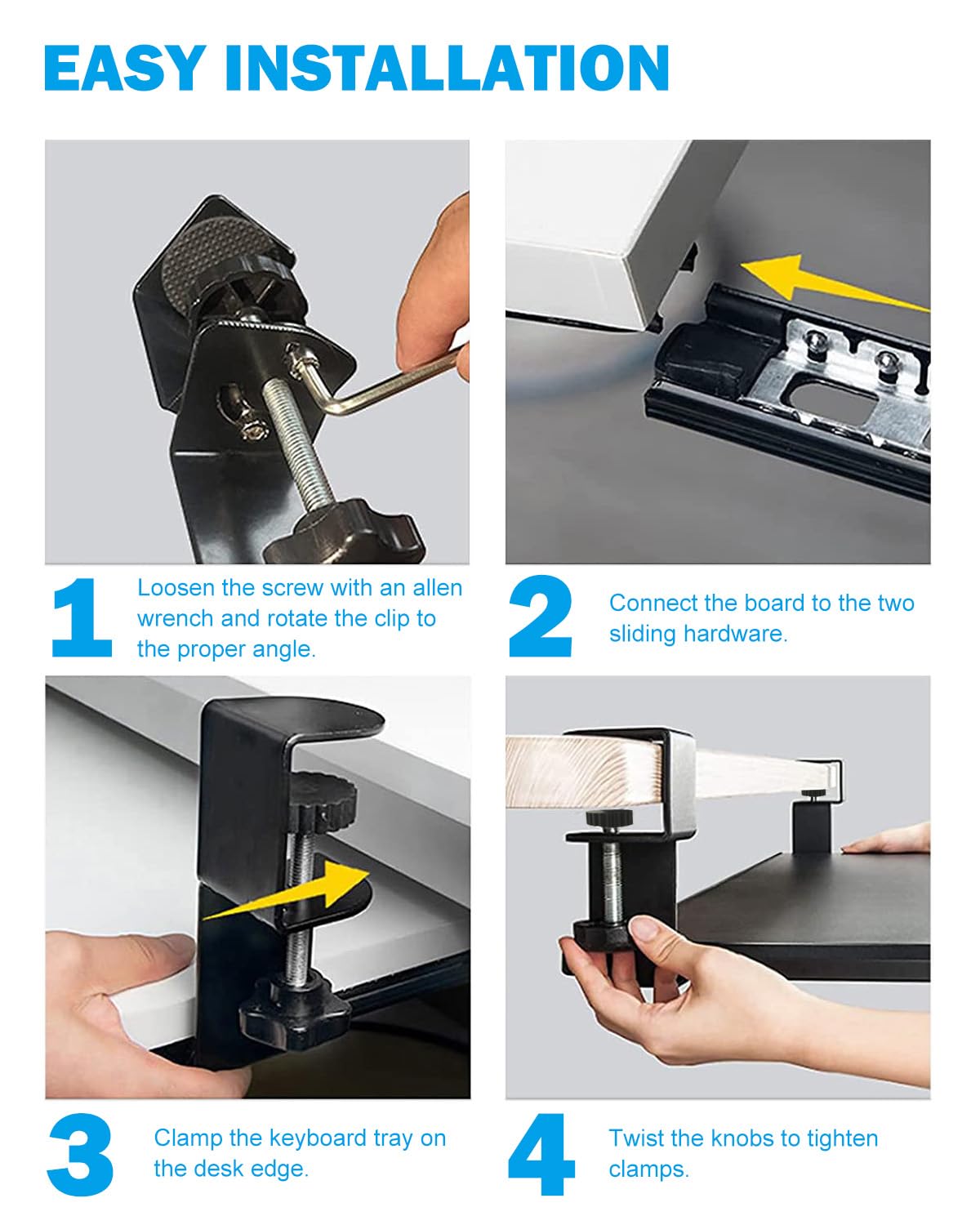 EASY INSTALLATION

1 Loosen the screw with an allen wrench and rotate the clip to the proper angle.

2 Connect the board to the two sliding hardware.

3 Clamp the keyboard tray on the desk edge.

4 Twist the knobs to tighten clamps.