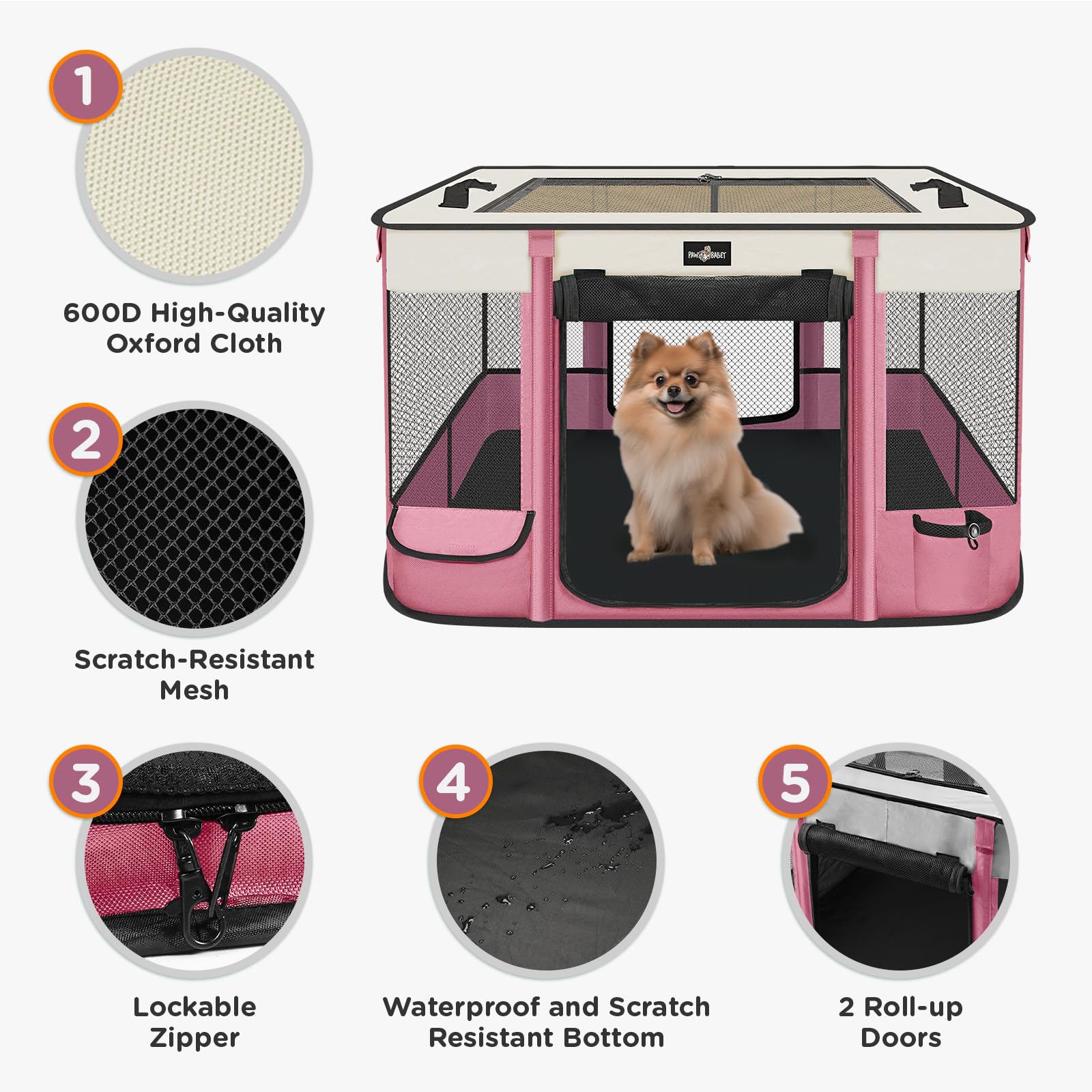 1

600D High-Quality Oxford Cloth

PAW BALLET

2

Scratch-Resistant Mesh

3

Lockable Zipper

4

Waterproof and Scratch Resistant Bottom

5

2 Roll-up Doors