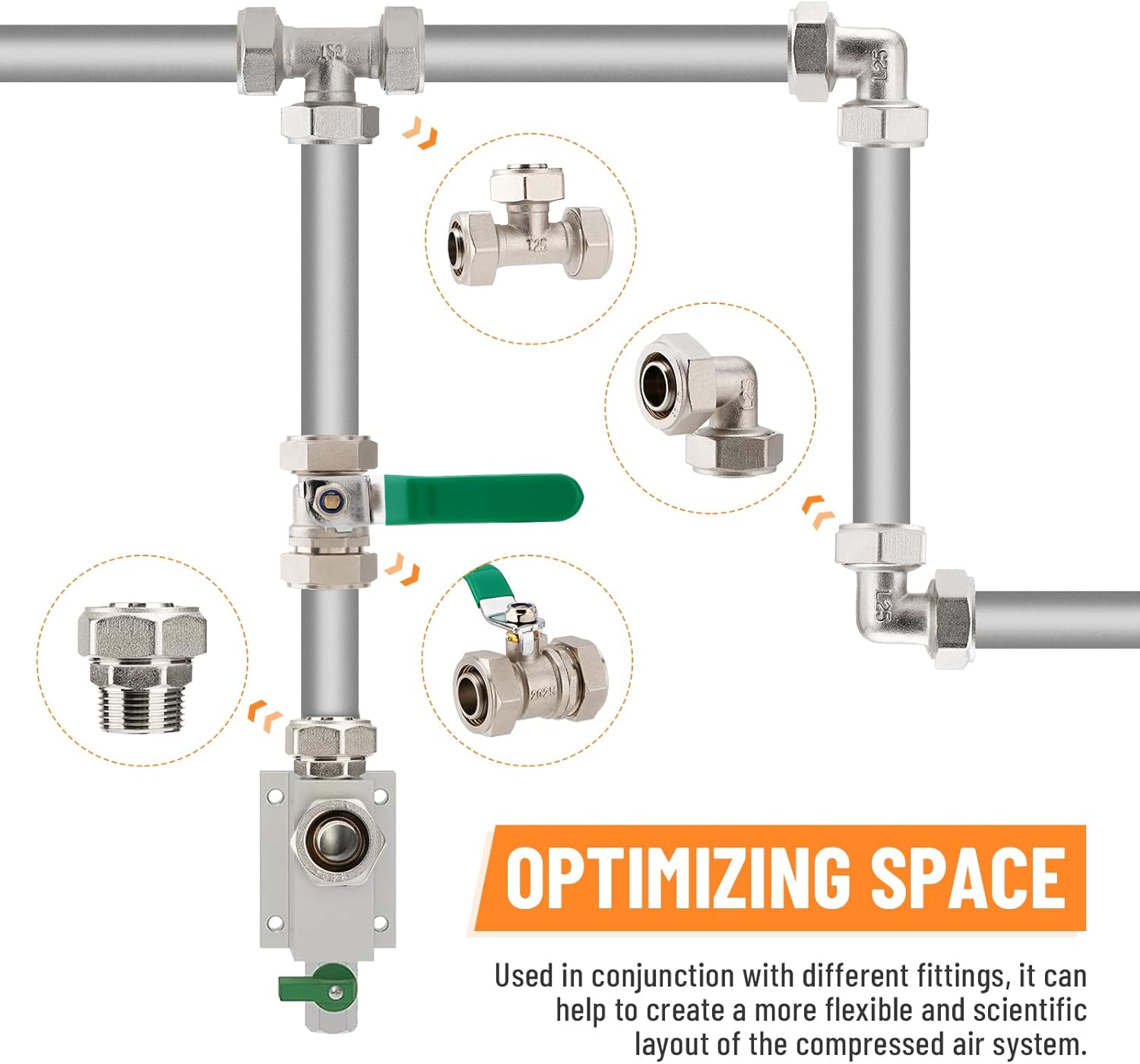 T25

L25

T25

L25

L25

2025

OPTIMIZING SPACE

Used in conjunction with different fittings, it can help to create a more flexible and scientific layout of the compressed air system.