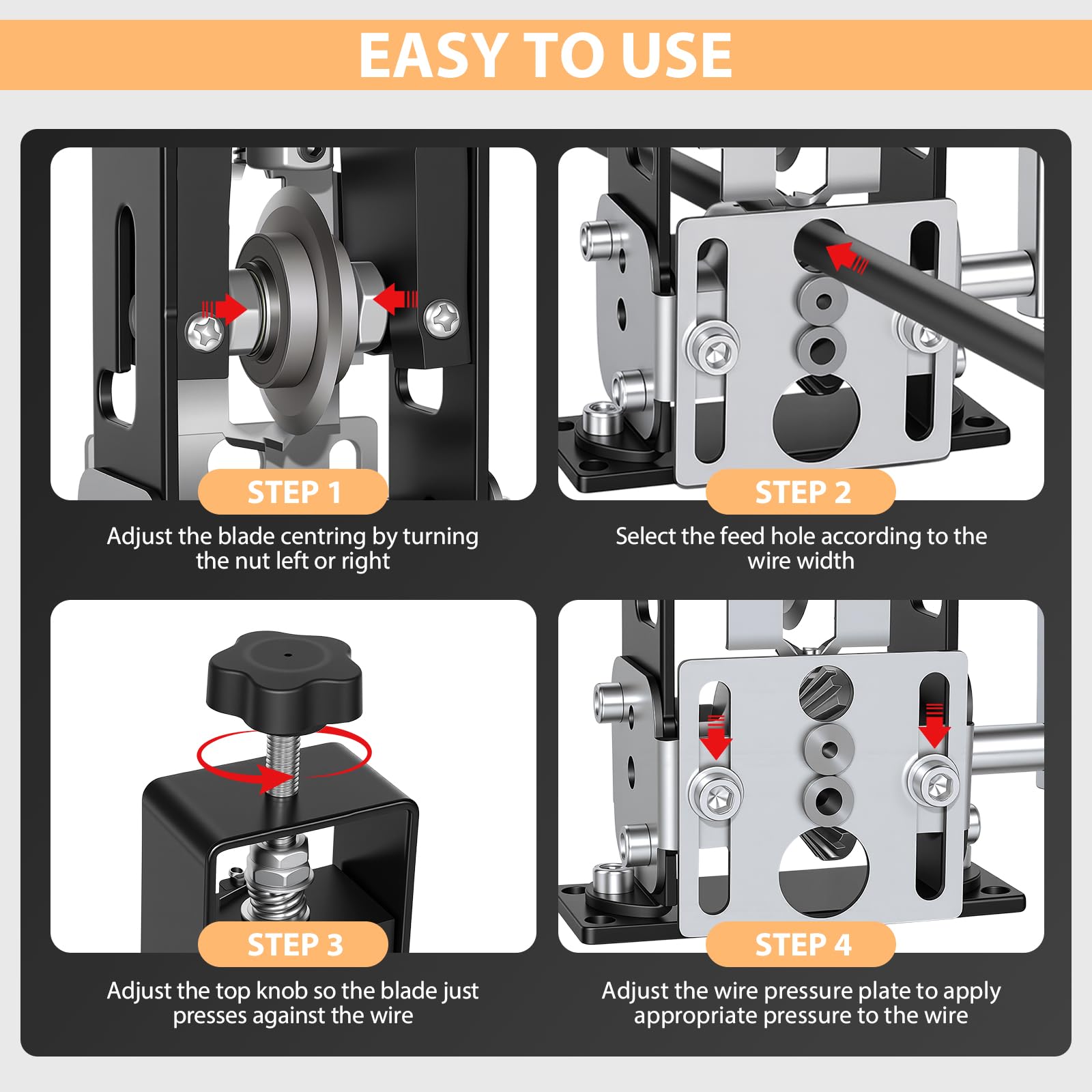 EASY TO USE

STEP 1
Adjust the blade centring by turning the nut left or right

STEP 2
Select the feed hole according to the wire width

STEP 3
Adjust the top knob so the blade just presses against the wire

STEP 4
Adjust the wire pressure plate to apply appropriate pressure to the wire