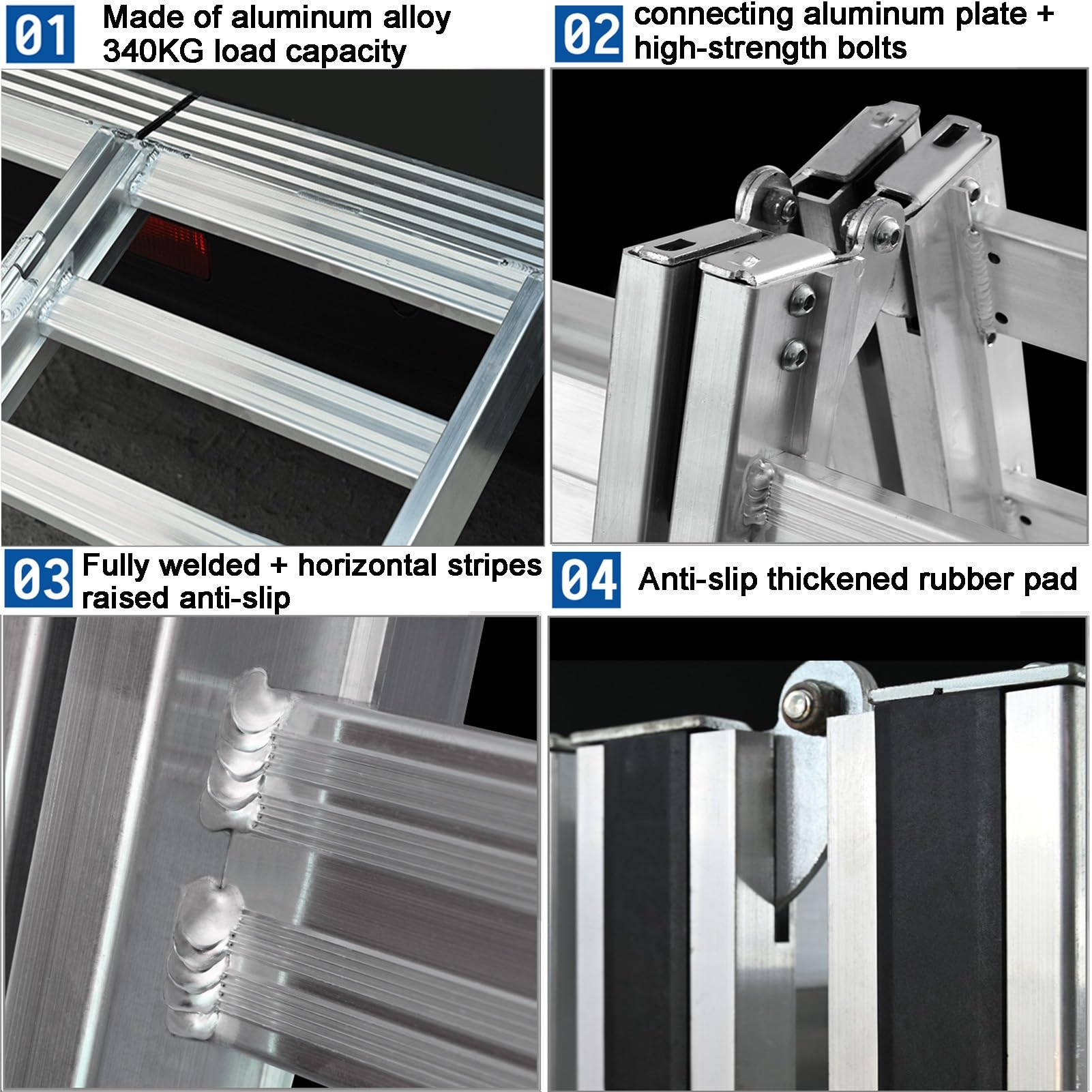 01 Made of aluminum alloy 340KG load capacity

02 connecting aluminum plate + high-strength bolts

03 Fully welded + horizontal stripes raised anti-slip

04 Anti-slip thickened rubber pad