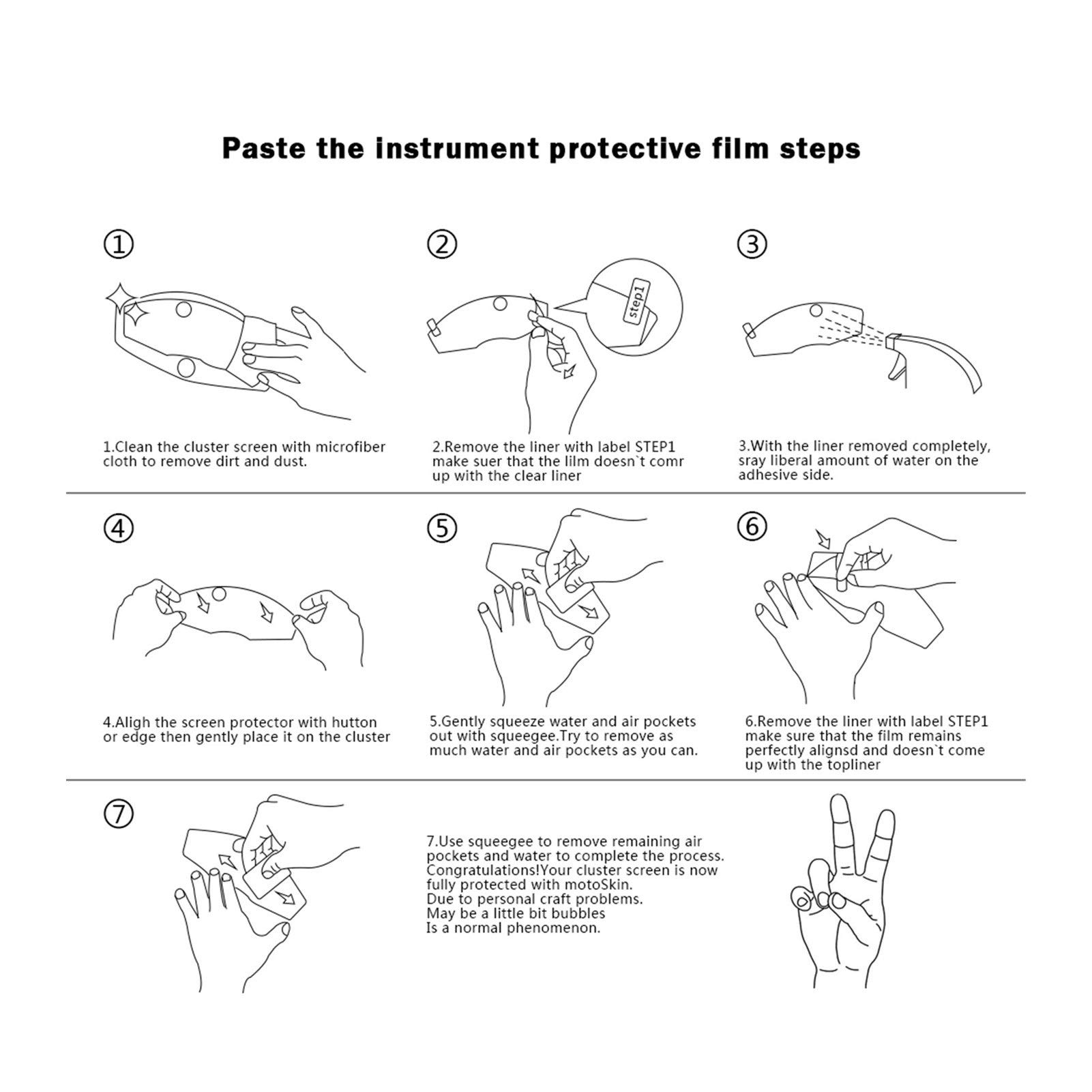 Paste the instrument protective film steps

①

1.Clean the cluster screen with microfiber cloth to remove dirt and dust.

②

step1

2.Remove the liner with label STEP1 make suer that the lilm doesn`t comr up with the clear liner

③

3.With the liner removed completely, sray liberal amount of water on the adhesive side.

④

4.Aligh the screen protector with hutton or edge then gently place it on the cluster

⑤

5.Gently squeeze water and air pockets out with squeegee.Try to remove as much water and air pockets as you can.

⑥

6.Remove the liner with label STEP1 make sure that the film remains perfectly alignsd and doesn`t come up with the topliner

⑦

7.Use squeegee to remove remaining air pockets and water to complete the process. Congratulations!Your cluster screen is now fully protected with motoSkin.
Due to personal craft problems.
May be a little bit bubbles
Is a normal phenomenon.