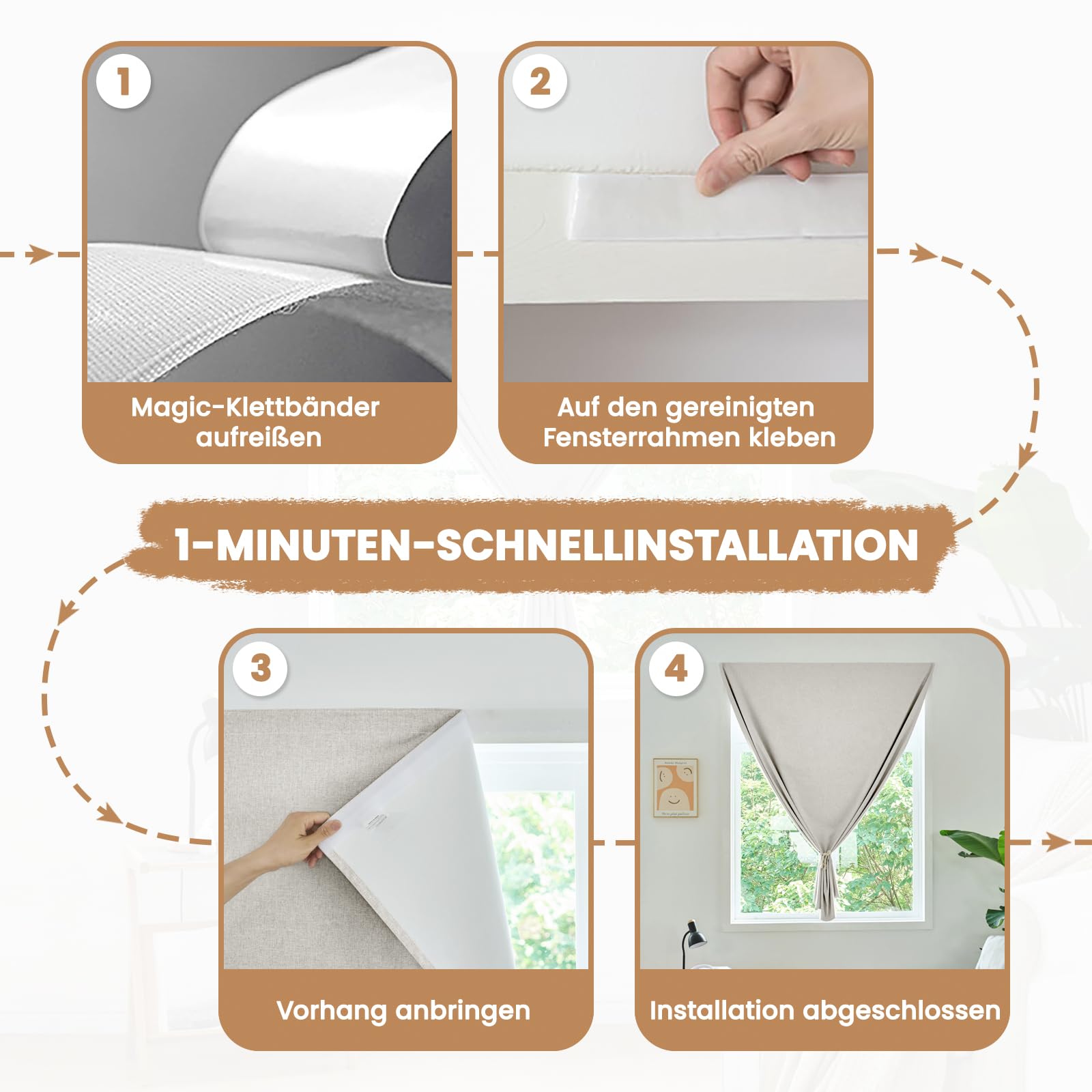 1

Magic-Klettbänder aufreißen

2

Auf den gereinigten Fensterrahmen kleben

1-MINUTEN-SCHNELLINSTALLATION

3

Vorhang anbringen

4

Installation abgeschlossen