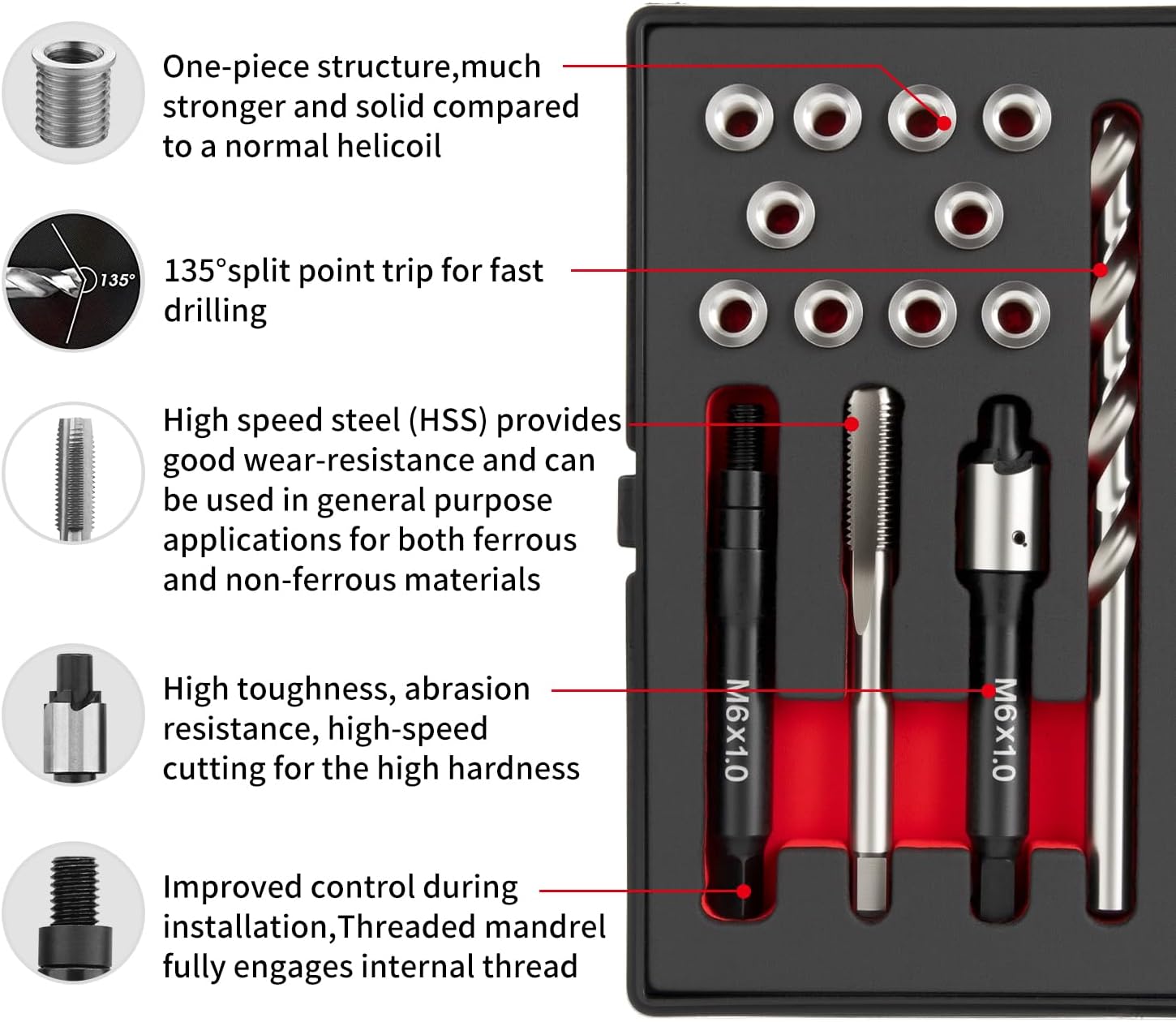 One-piece structure,much stronger and solid compared to a normal helicoil

135°

135°split point trip for fast drilling

High speed steel (HSS) provides good wear-resistance and can be used in general purpose applications for both ferrous and non-ferrous materials

High toughness, abrasion resistance, high-speed cutting for the high hardness

Improved control during installation,Threaded mandrel fully engages internal thread

M6x1.0

M6x1.0