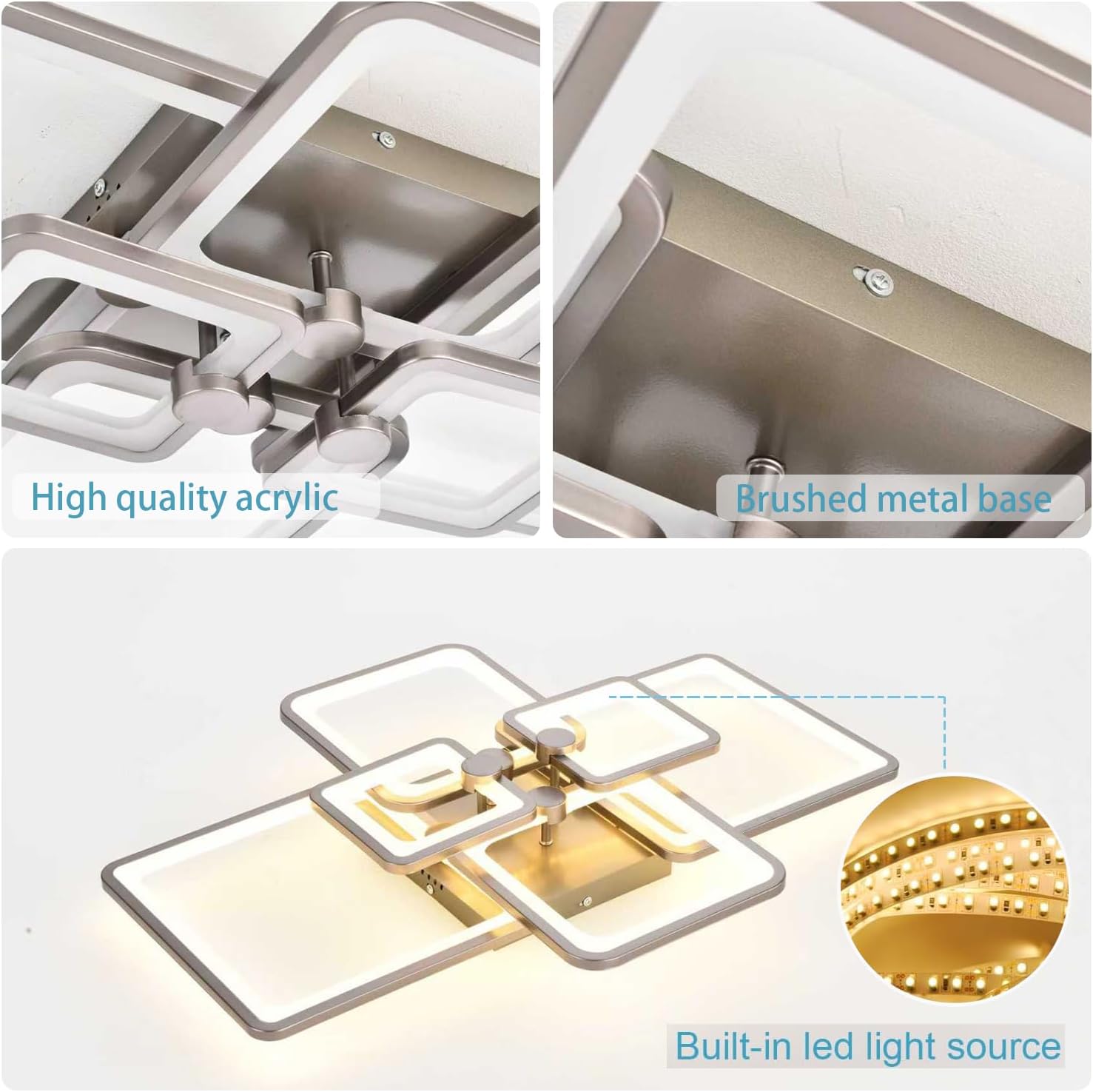 High quality acrylic

Brushed metal base

Built-in led light source