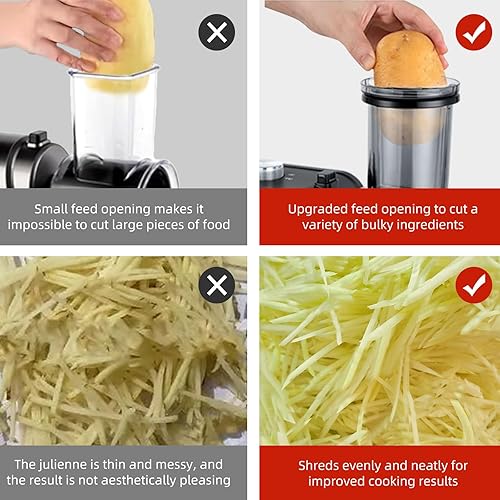 Small feed opening makes it impossible to cut large pieces of food

Upgraded feed opening to cut a variety of bulky ingredients

The julienne is thin and messy, and the result is not aesthetically pleasing

Shreds evenly and neatly for improved cooking results