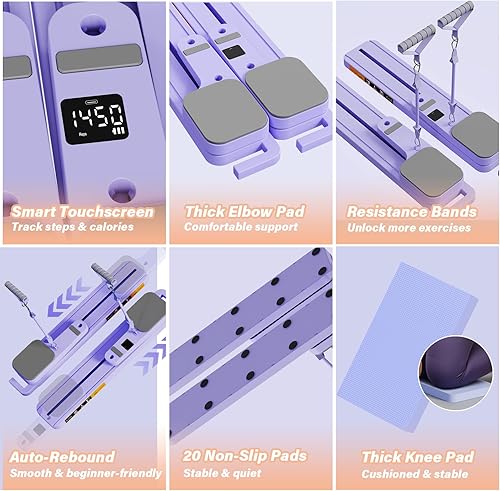 1450
Reps

Smart Touchscreen
Track steps & calories

Thick Elbow Pad
Comfortable support

Resistance Bands
Unlock more exercises

Auto-Rebound
Smooth & beginner-friendly

20 Non-Slip Pads
Stable & quiet

Thick Knee Pad
Cushioned & stable