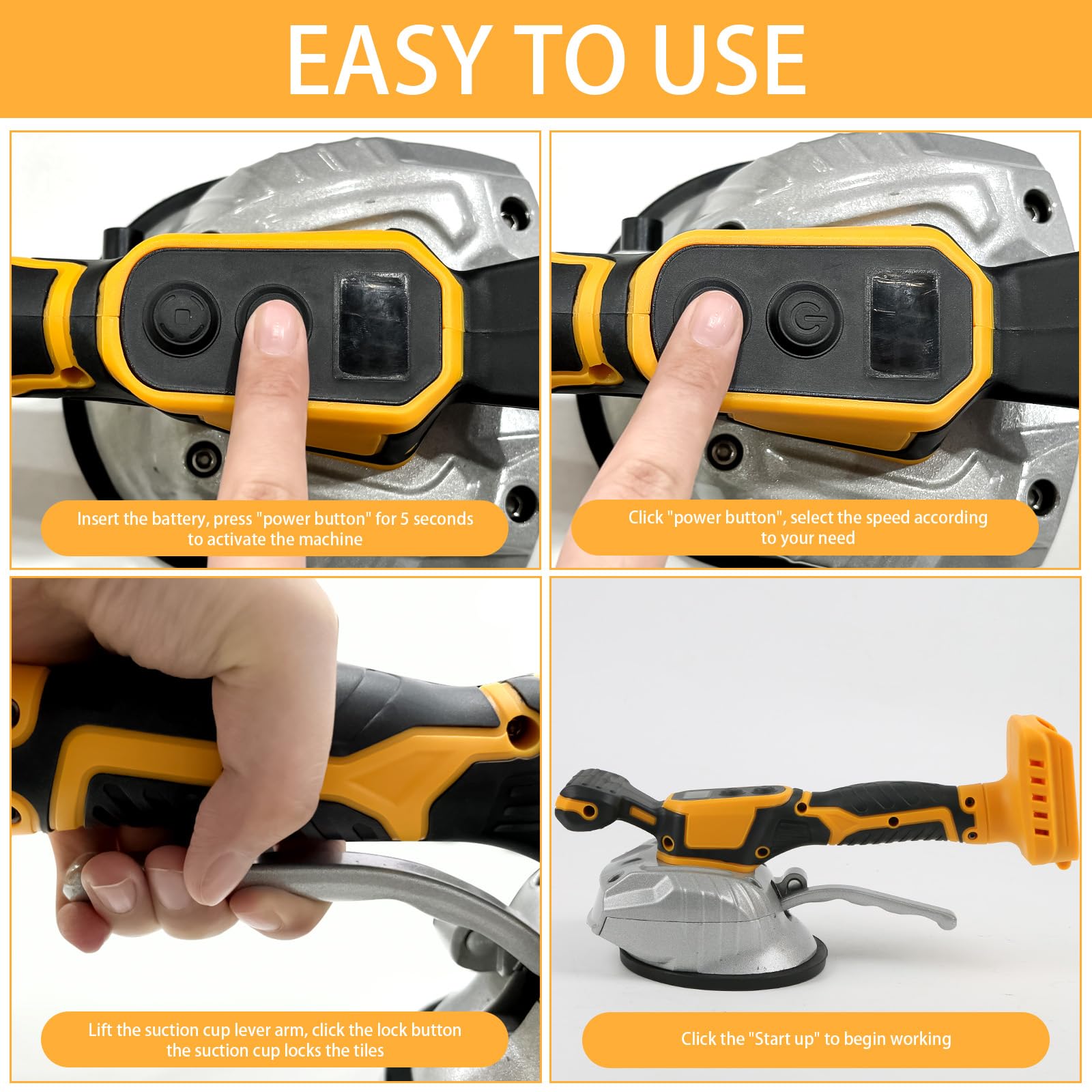 EASY TO USE

Insert the battery, press "power button" for 5 seconds to activate the machine

Click "power button", select the speed according to your need

Lift the suction cup lever arm, click the lock button the suction cup locks the tiles

Click the "Start up" to begin working