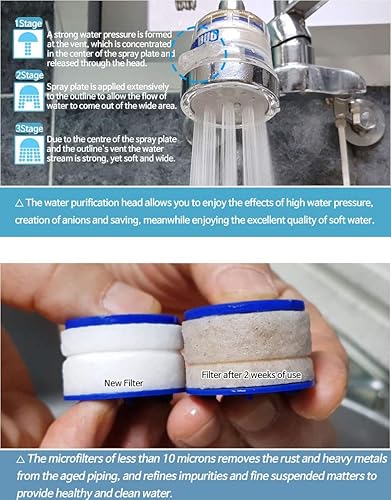 1Stage
A strong water pressure is formed at the vent, which is concentrated in the center of the spray plate and released through the head.

2Stage
Spray plate is applied extensively to the outline to allow the flow of water to come out of the wide area.

3Stage
Due to the centre of the spray plate and the outline's vent the water stream is strong, yet soft and wide.

△ The water purification head allows you to enjoy the effects of high water pressure, creation of anions and saving, meanwhile enjoying the excellent quality of soft water.

New Filter

Filter after 2 weeks of use

△ The microfilters of less than 10 microns removes the rust and heavy metals from the aged piping, and refines impurities and fine suspended matters to provide healthy and clean water.