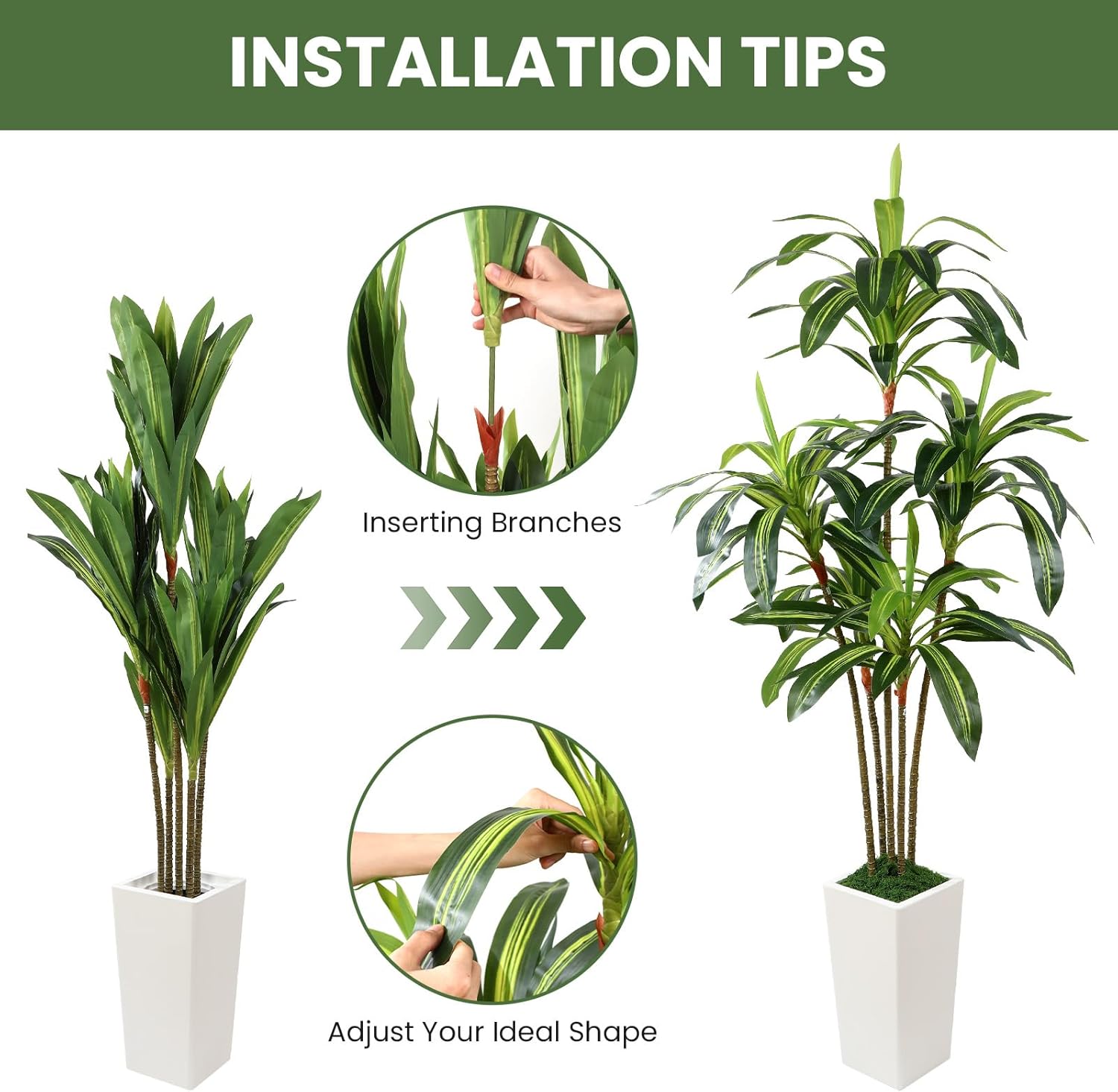 INSTALLATION TIPS

Inserting Branches

Adjust Your Ideal Shape