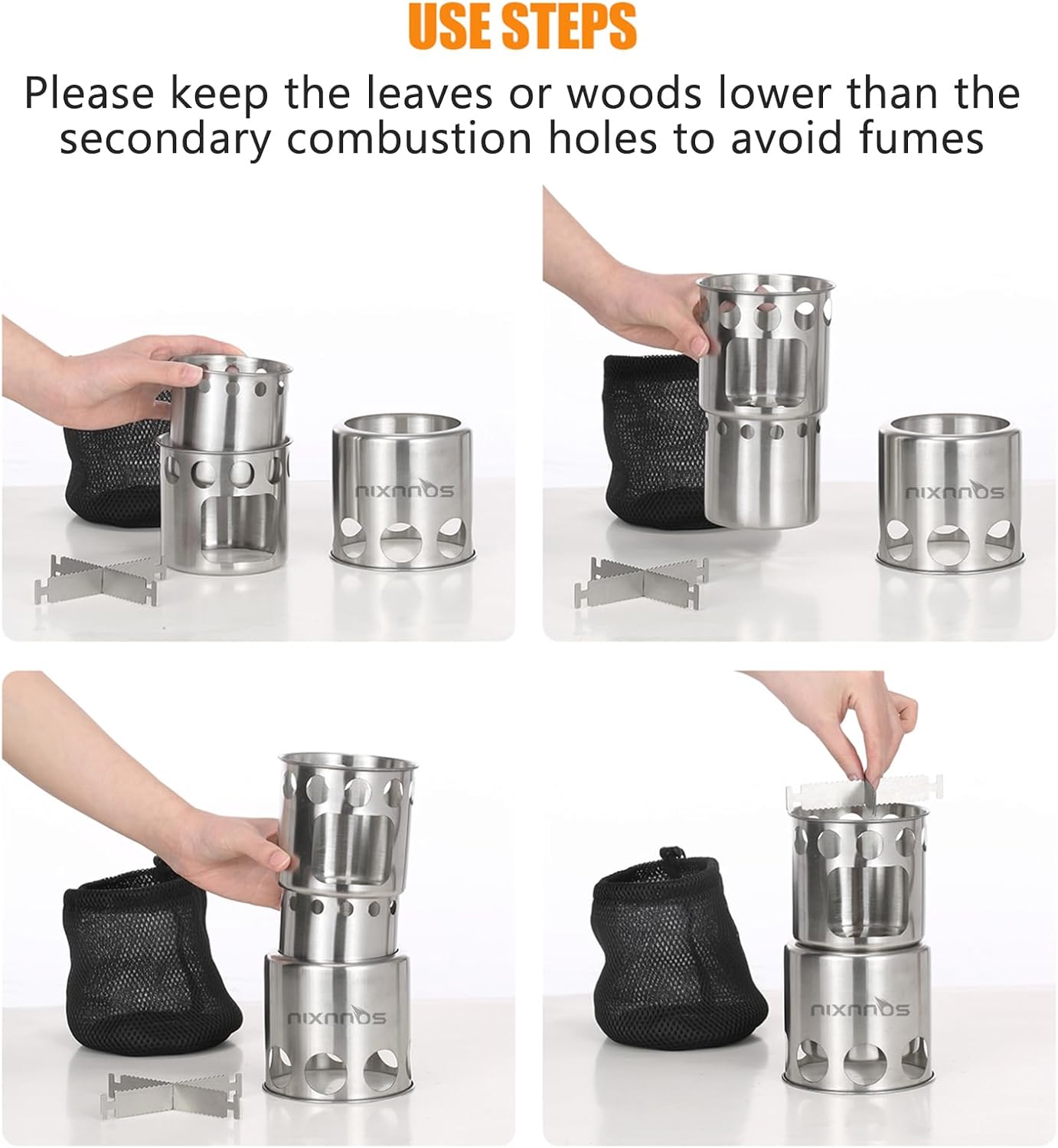 USE STEPS

Please keep the leaves or woods lower than the secondary combustion holes to avoid fumes

nixnnos

nixnnos

nixnnos

nixnnos