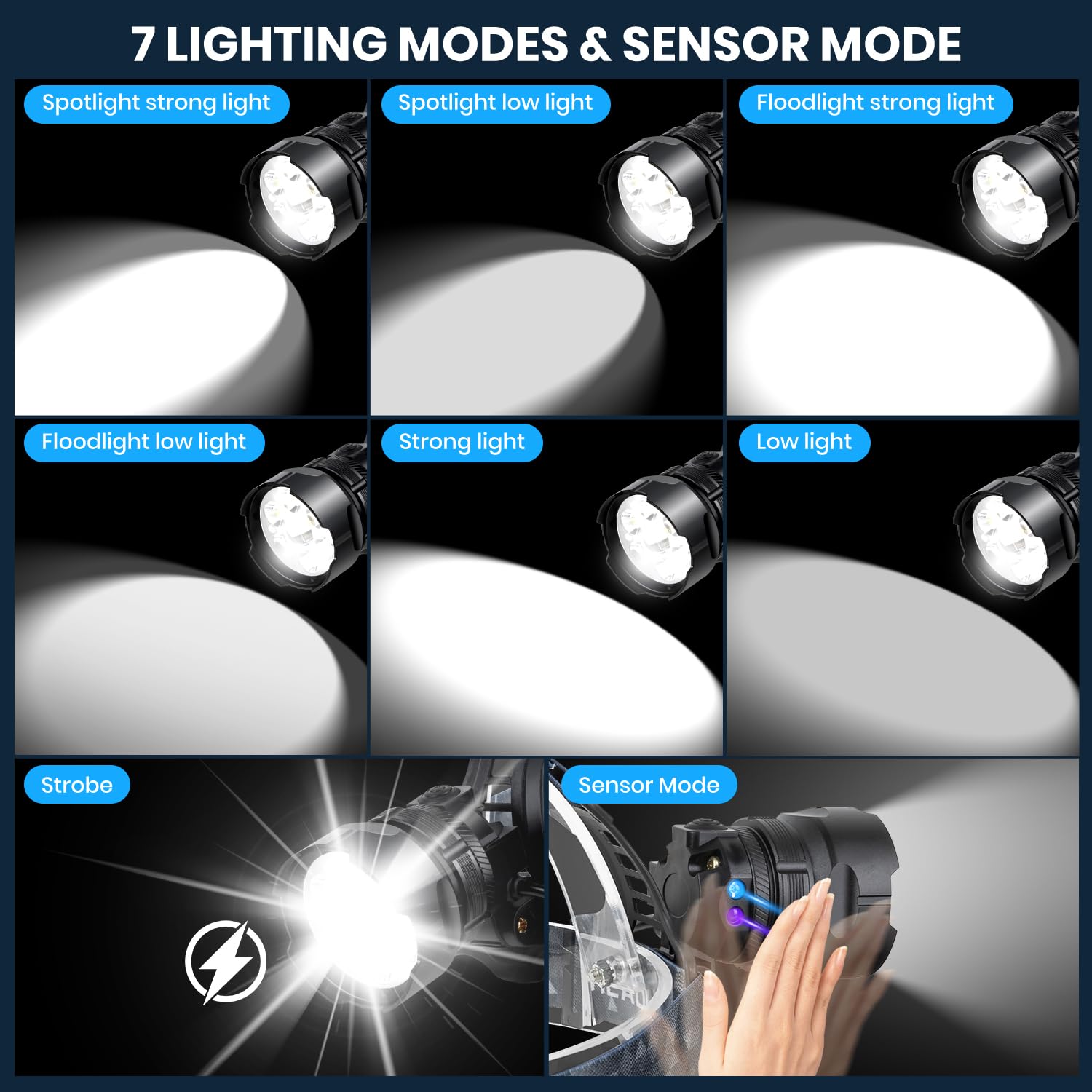 7 LIGHTING MODES & SENSOR MODE

Spotlight strong light

Spotlight low light

Floodlight strong light

Floodlight low light

Strong light

Low light

Strobe

Sensor Mode