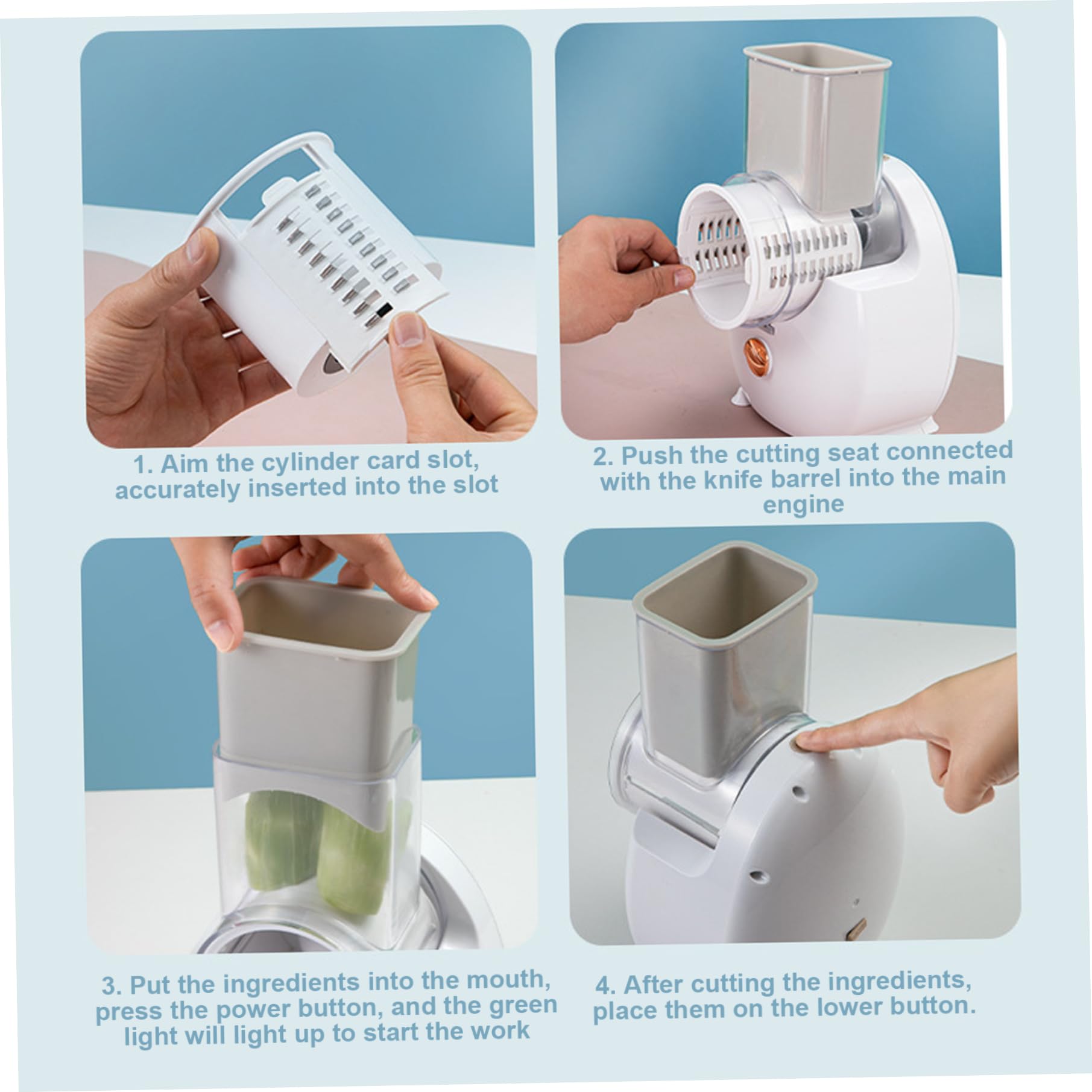 1. Aim the cylinder card slot, accurately inserted into the slot

2. Push the cutting seat connected with the knife barrel into the main engine

3. Put the ingredients into the mouth, press the power button, and the green light will light up to start the work

4. After cutting the ingredients, place them on the lower button.