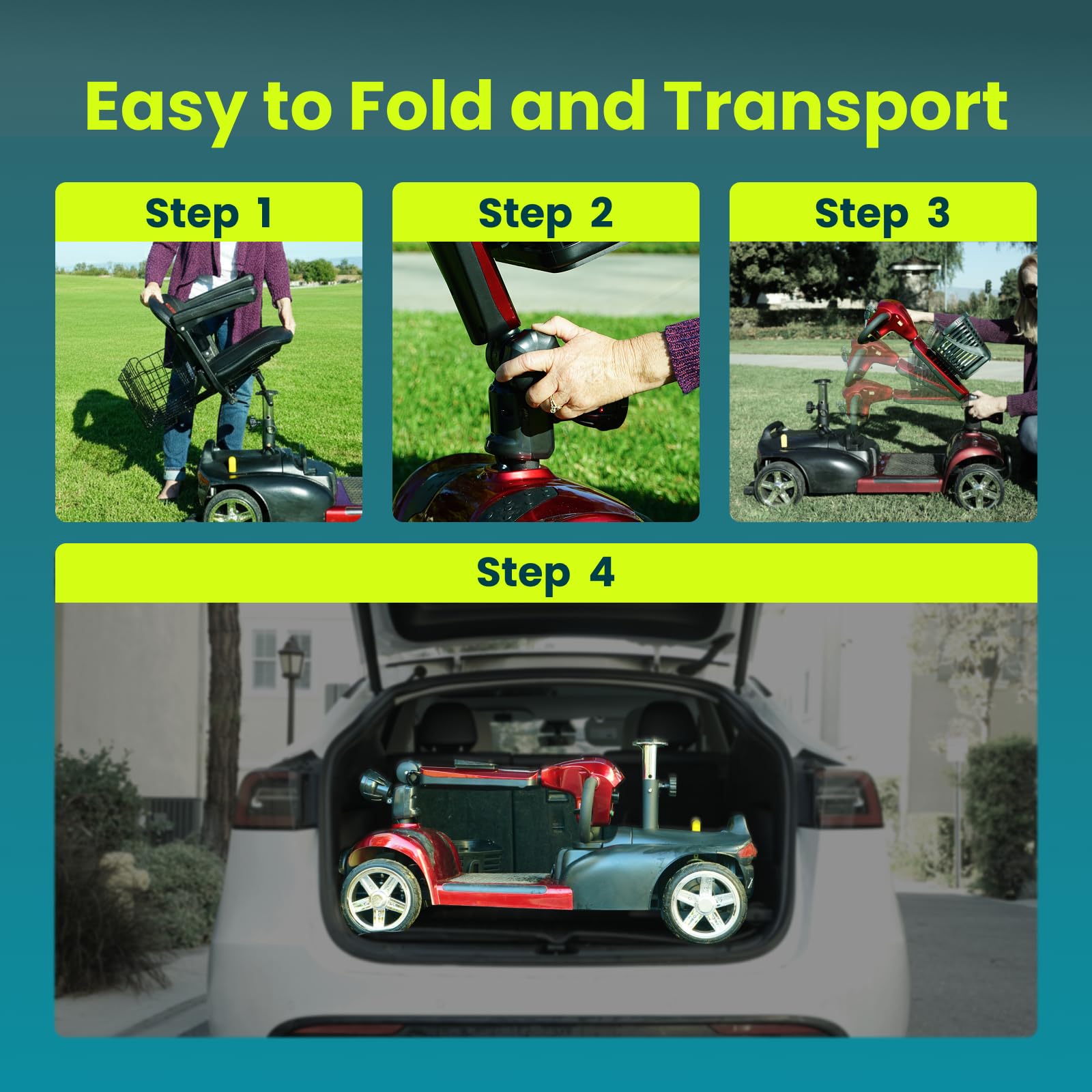 Easy to Fold and Transport

Step 1

Step 2

Step 3

Step 4