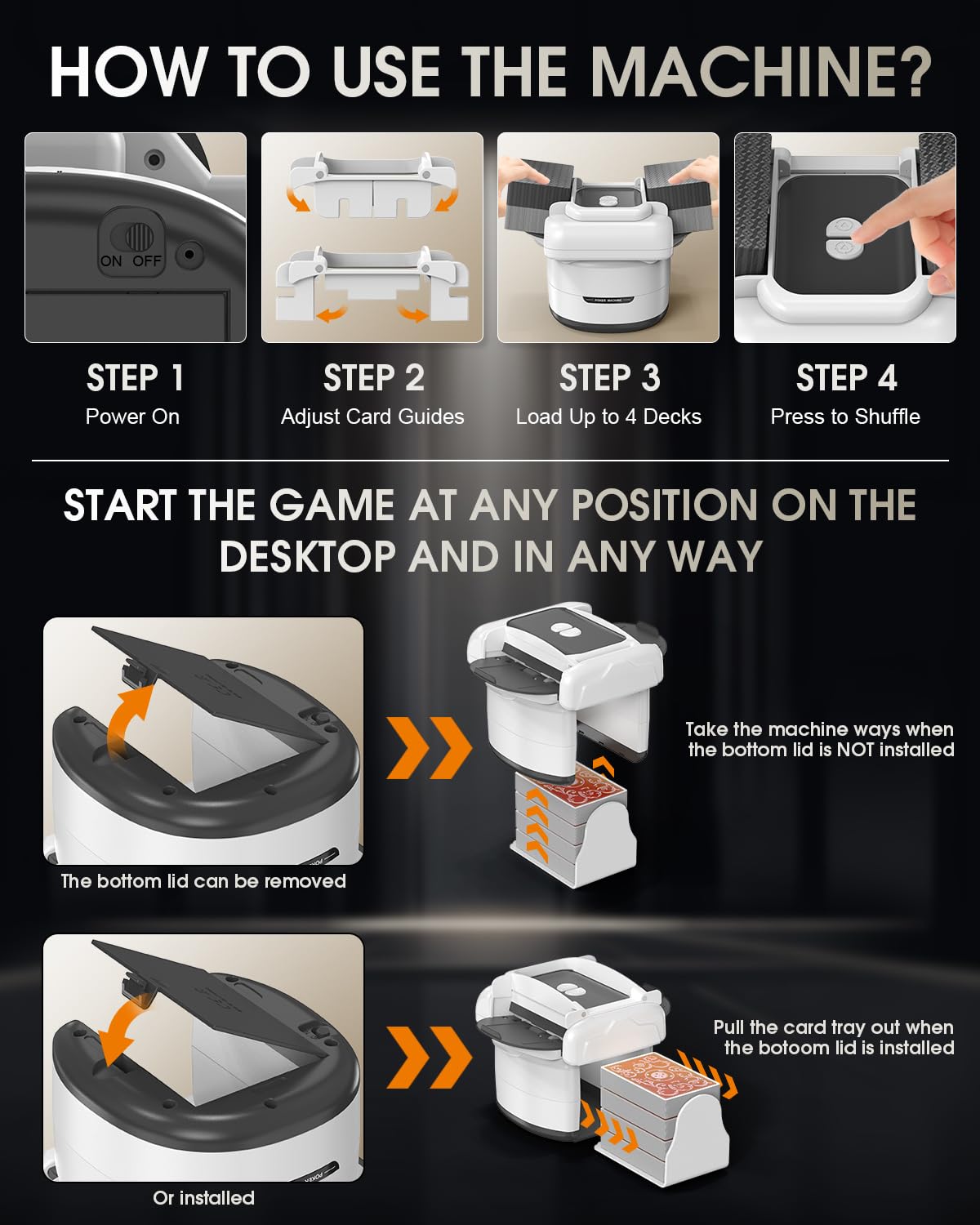 HOW TO USE THE MACHINE?

ON OFF

POKER MACHINE

STEP 1
Power On

STEP 2
Adjust Card Guides

STEP 3
Load Up to 4 Decks

STEP 4
Press to Shuffle

START THE GAME AT ANY POSITION ON THE DESKTOP AND IN ANY WAY

The bottom lid can be removed

Take the machine ways when the bottom lid is NOT installed

Or installed

Pull the card tray out when the botoom lid is installed