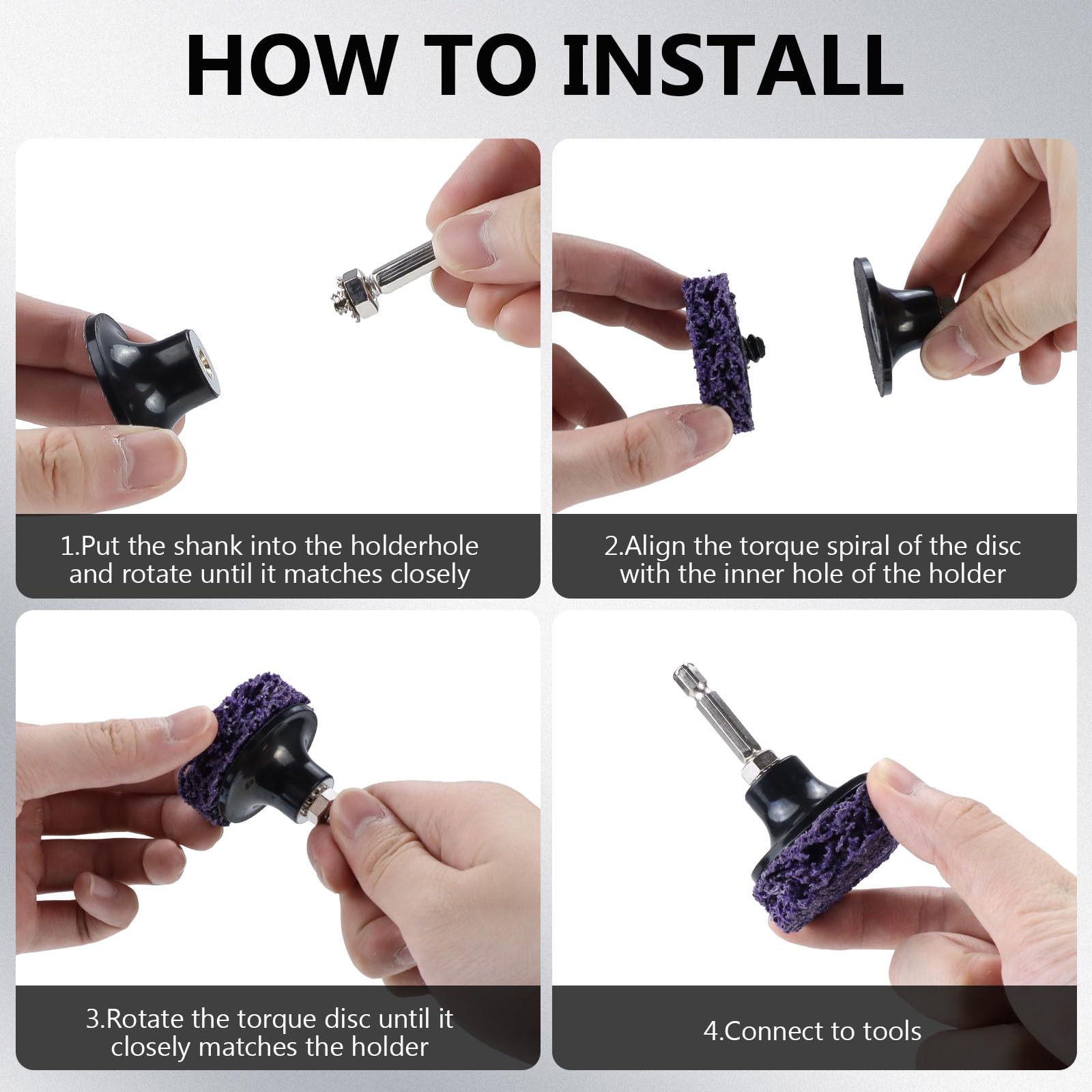 HOW TO INSTALL

1.Put the shank into the holderhole and rotate until it matches closely

2.Align the torque spiral of the disc with the inner hole of the holder

3.Rotate the torque disc until it closely matches the holder

4.Connect to tools