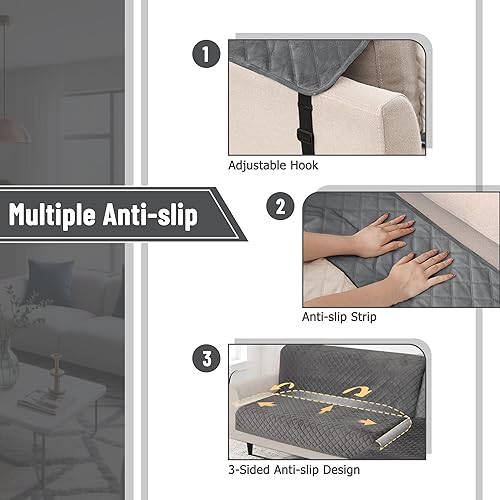 Multiple Anti-slip

1

Adjustable Hook

2

Anti-slip Strip

3

3-Sided Anti-slip Design