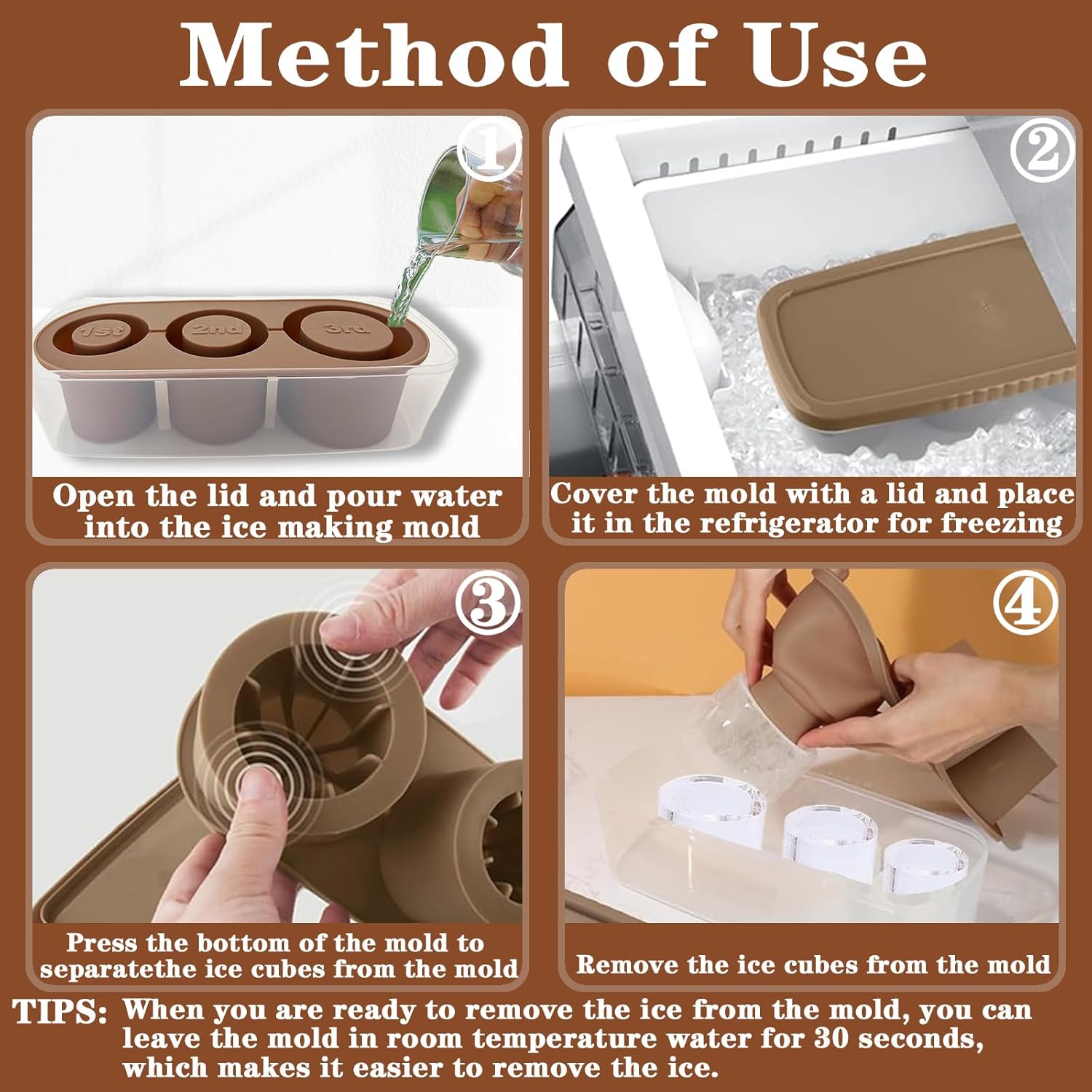 Method of Use

①

1st 2nd 3rd

Open the lid and pour water into the ice making mold

②

Cover the mold with a lid and place it in the refrigerator for freezing

③

Press the bottom of the mold to separatethe ice cubes from the mold

④

Remove the ice cubes from the mold

TIPS: When you are ready to remove the ice from the mold, you can leave the mold in room temperature water for 30 seconds, which makes it easier to remove the ice.