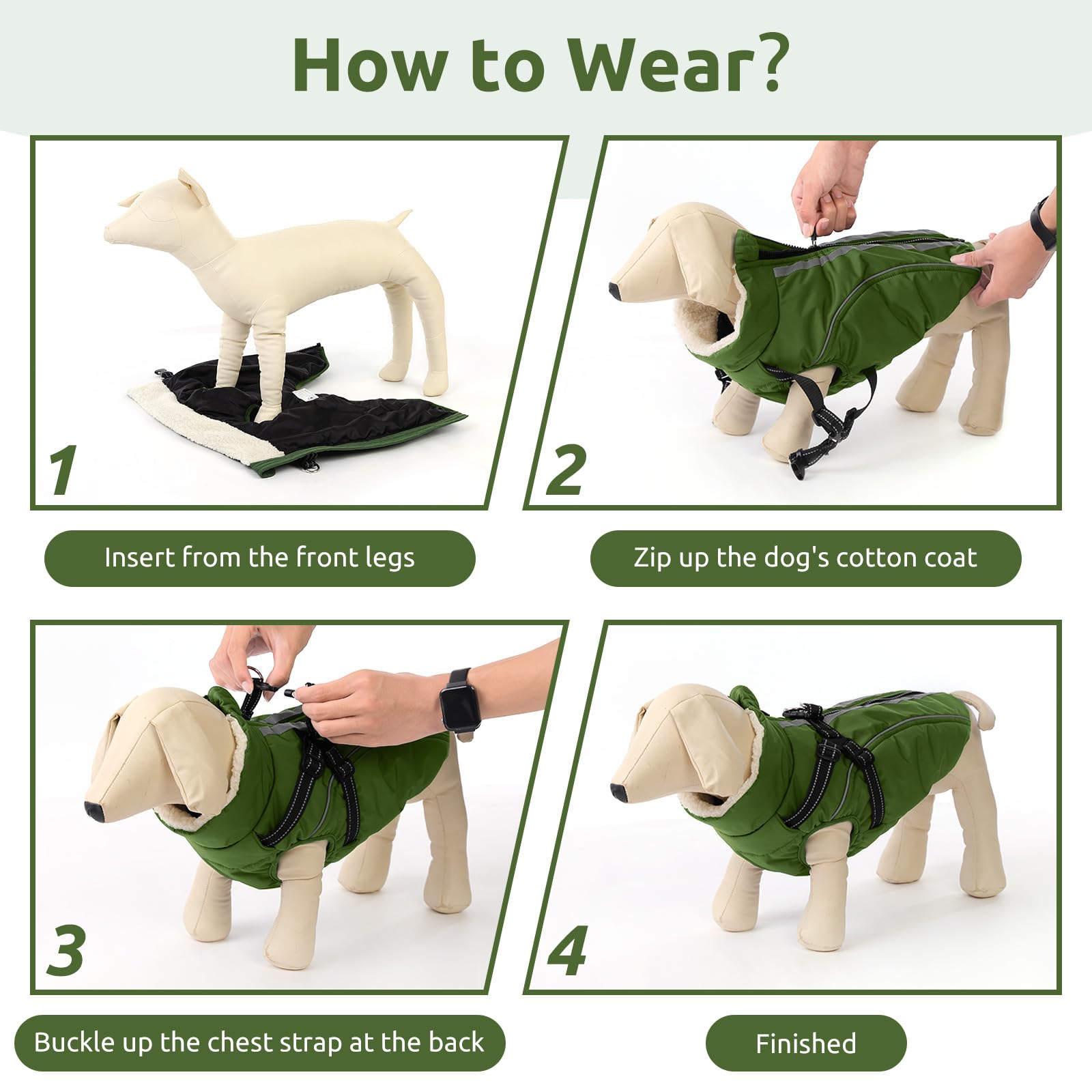 How to Wear?

1

Insert from the front legs

2

Zip up the dog's cotton coat

3

Buckle up the chest strap at the back

4

Finished