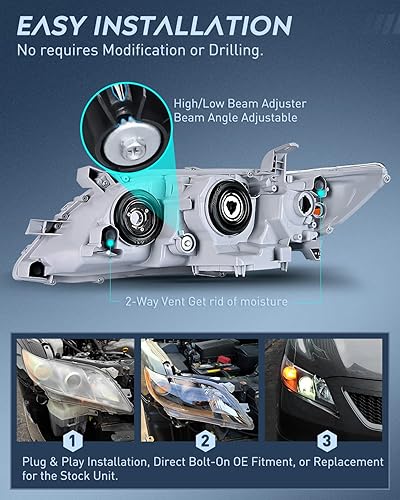 EASY INSTALLATION
No requires Modification or Drilling.

High/Low Beam Adjuster
Beam Angle Adjustable

2-Way Vent Get rid of moisture

1

2

3

Plug & Play Installation, Direct Bolt-On OE Fitment, or Replacement for the Stock Unit.